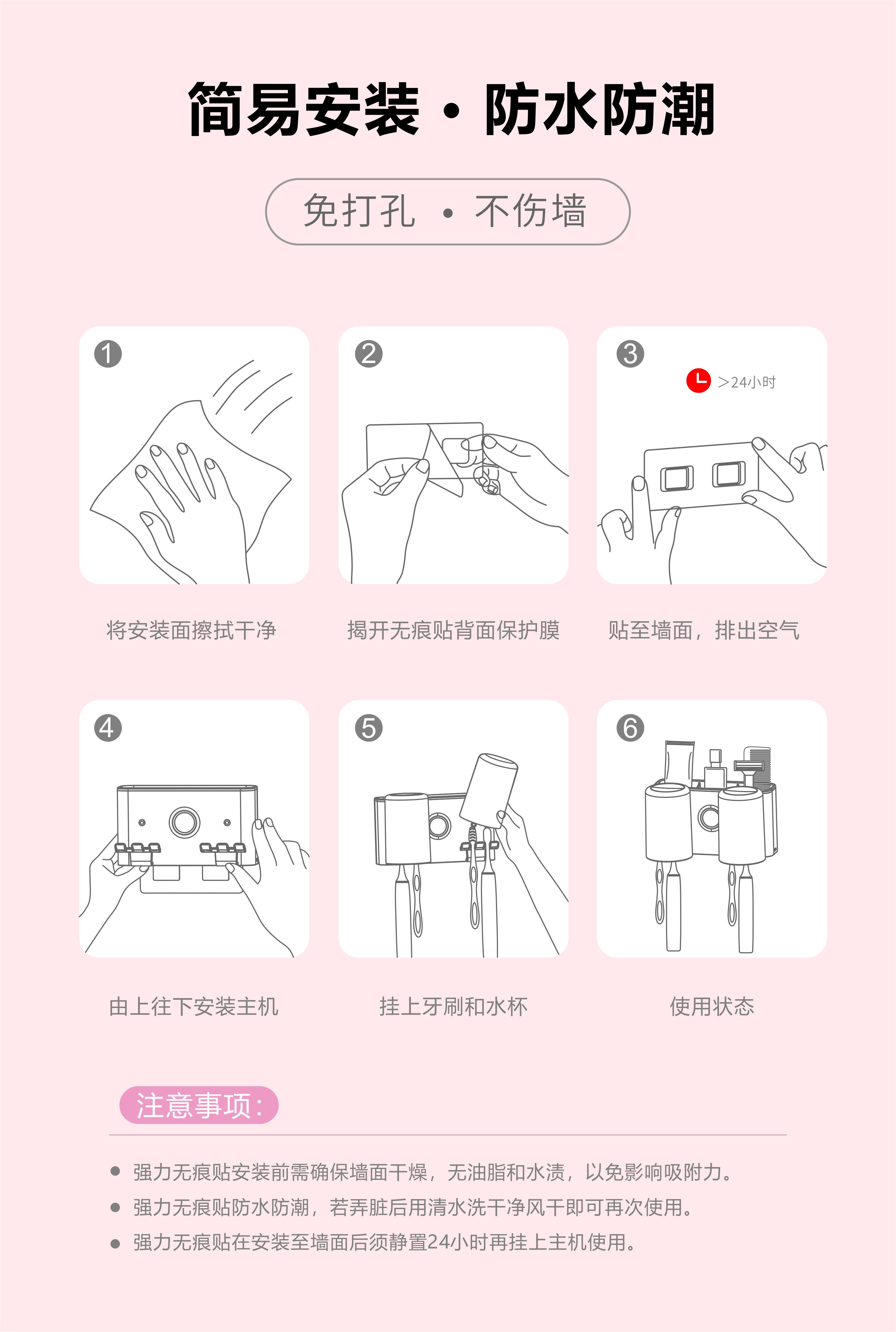 简易安装 · 防水防潮

免打孔 · 不伤墙

1

将安装面擦拭干净

2

揭开无痕贴背面保护膜

3

>24小时

贴至墙面，排出空气

4

由上往下安装主机

5

挂上牙刷和水杯

6

使用状态

注意事项：

● 强力无痕贴安装前需确保墙面干燥，无油脂和水渍，以免影响吸附力。

● 强力无痕贴防水防潮，若弄脏后用清水洗干净风干即可再次使用。

● 强力无痕贴在安装至墙面后须静置24小时再挂上主机使用。