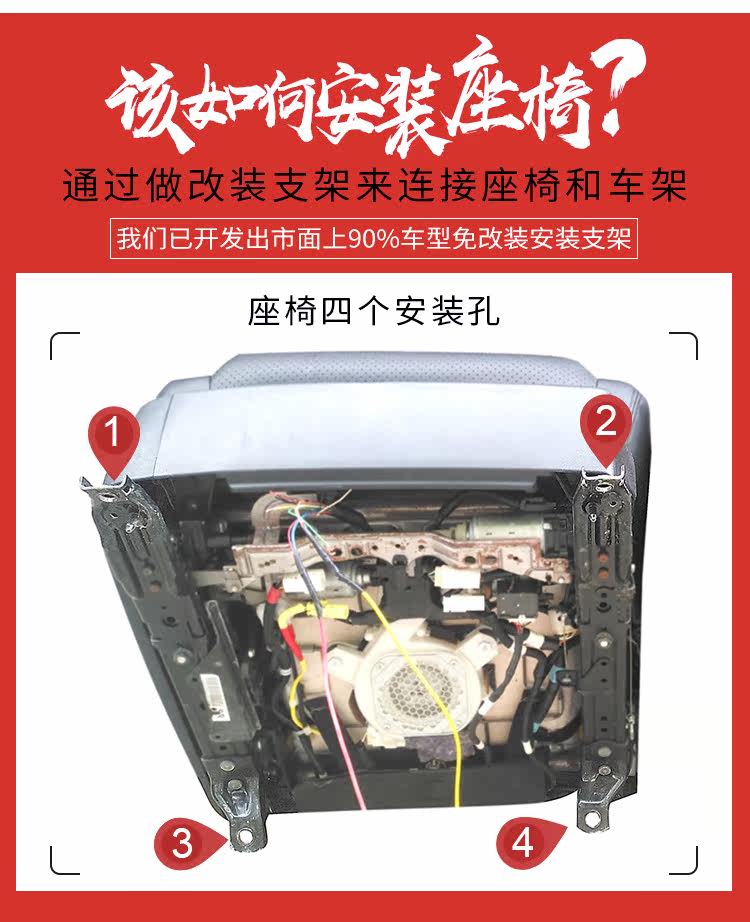 该如何安装座椅？

通过做改装支架来连接座椅和车架

我们已开发出市面上90%车型免改装安装支架

座椅四个安装孔

1

2

3

4