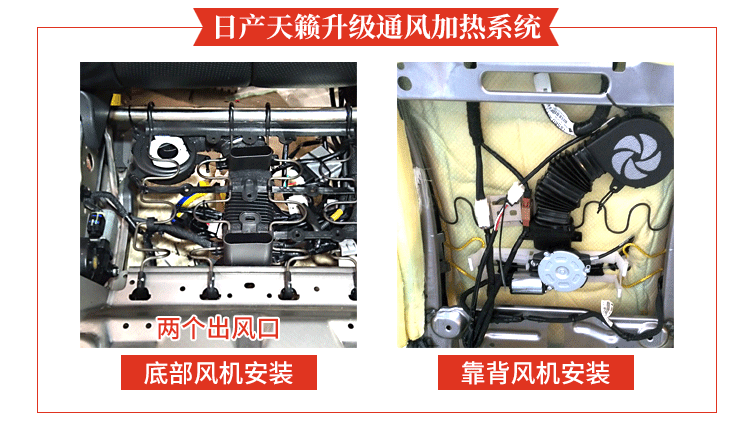 日产天籁升级通风加热系统

两个出风口

底部风机安装

靠背风机安装