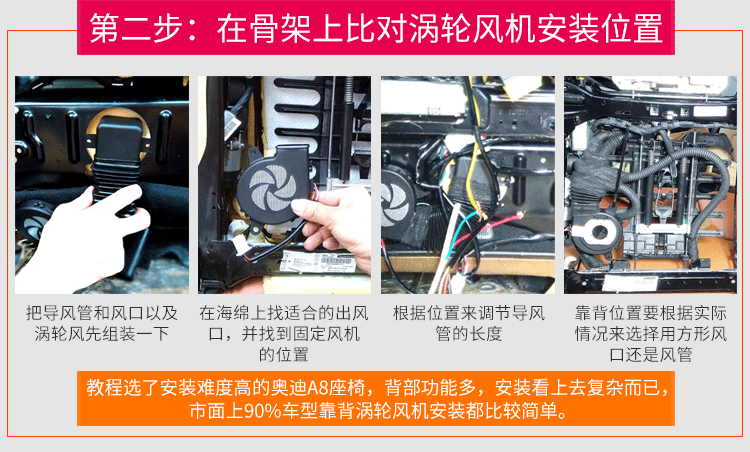 第二步：在骨架上比对涡轮风机安装位置

把导风管和风口以及涡轮风先组装一下

在海绵上找适合的出风口，并找到固定风机的位置

根据位置来调节导风管的长度

靠背位置要根据实际情况来选择用方形风口还是风管

教程选了安装难度高的奥迪A8座椅，背部功能多，安装看上去复杂而已，市面上90%车型靠背涡轮风机安装都比较简单。