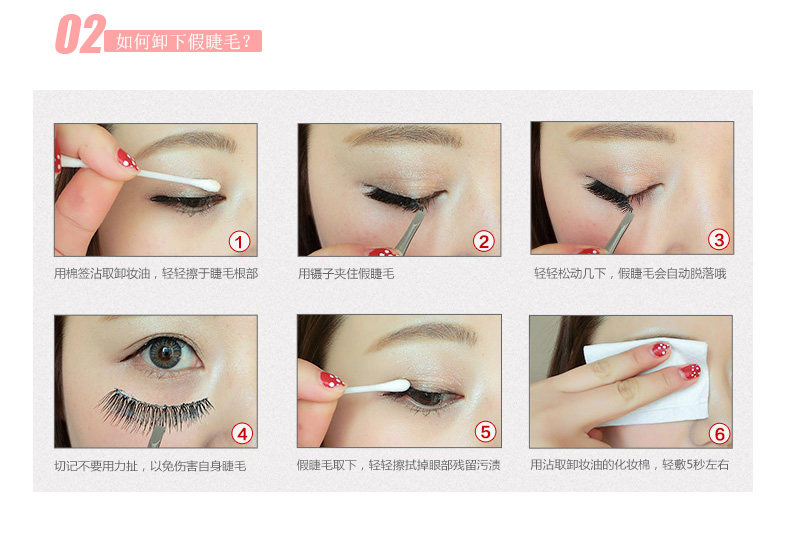 02 如何卸下假睫毛？

1
用棉签沾取卸妆油，轻轻擦于睫毛根部

2
用镊子夹住假睫毛

3
轻轻松动几下，假睫毛会自动脱落哦

4
切记不要用力扯，以免伤害自身睫毛

5
假睫毛取下，轻轻擦拭掉眼部残留污渍

6
用沾取卸妆油的化妆棉，轻敷5秒左右