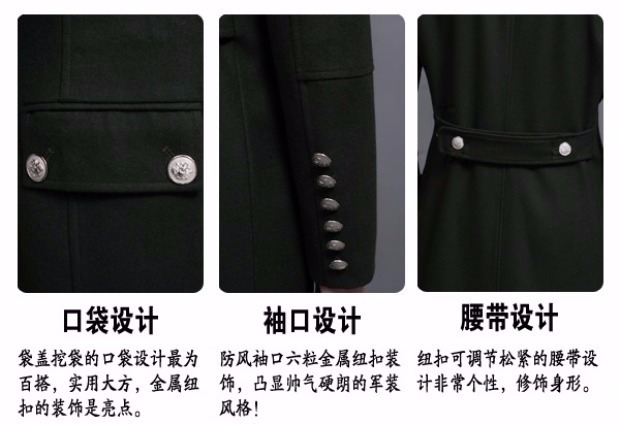 口袋设计

袋盖挖袋的口袋设计最为百搭，实用大方，金属纽扣的装饰是亮点。

袖口设计

防风袖口六粒金属纽扣装饰，凸显帅气硬朗的军装风格！

腰带设计

纽扣可调节松紧的腰带设计非常个性，修饰身形。