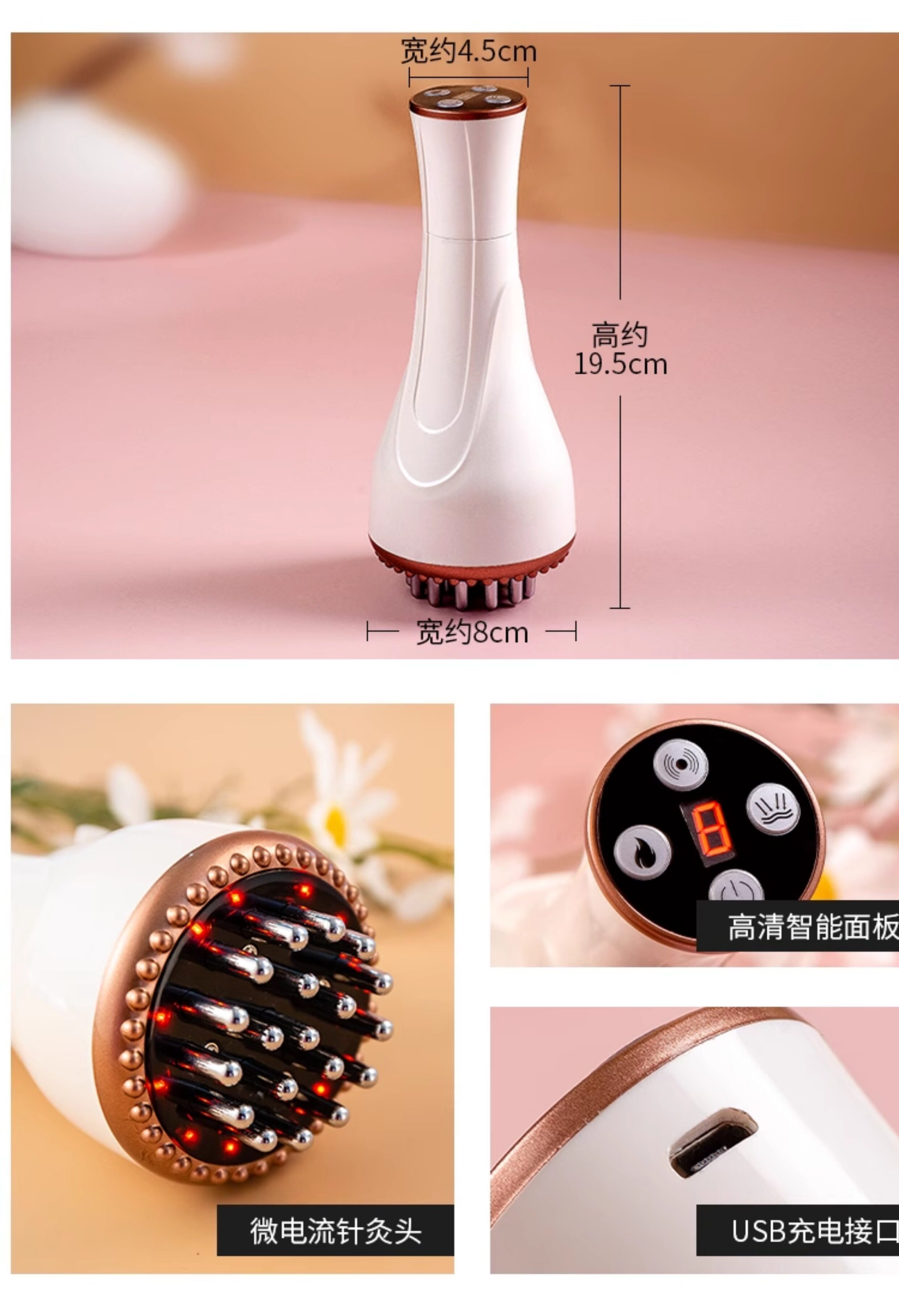 宽约4.5cm

高约
19.5cm

宽约8cm

8

高清智能面板

微电流针灸头

USB充电接口