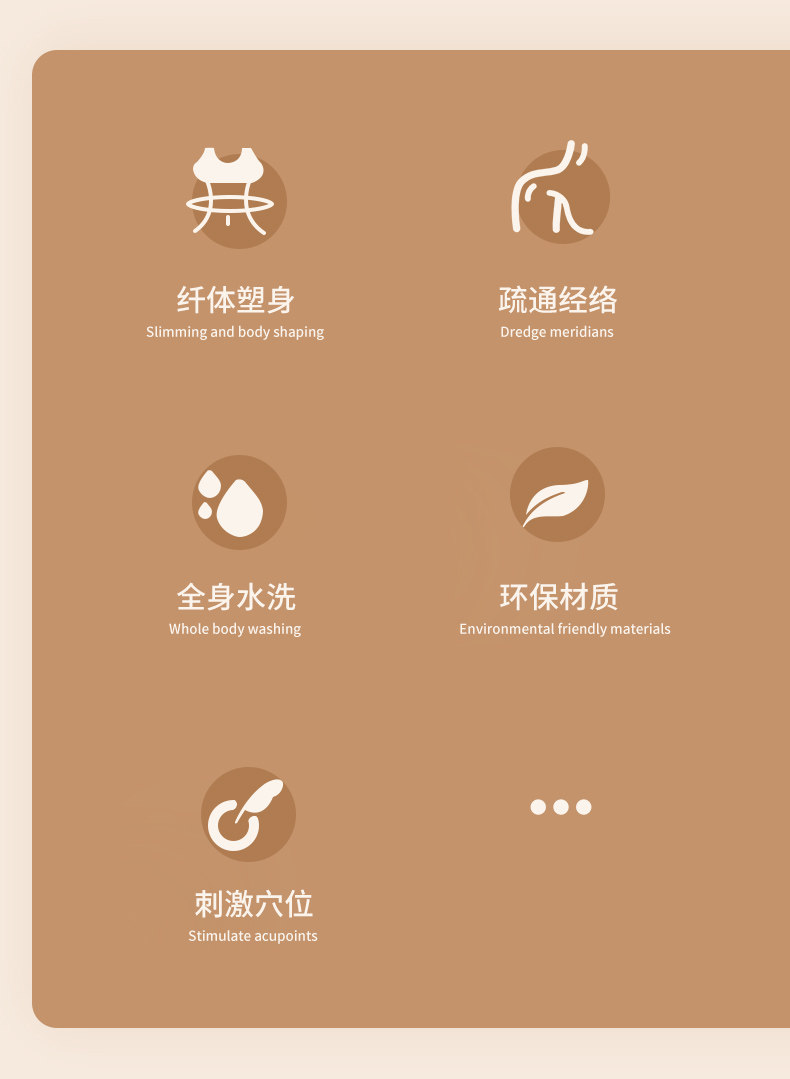 纤体塑身
Slimming and body shaping

疏通经络
Dredge meridians

全身水洗
Whole body washing

环保材质
Environmental friendly materials

刺激穴位
Stimulate acupoints

•••