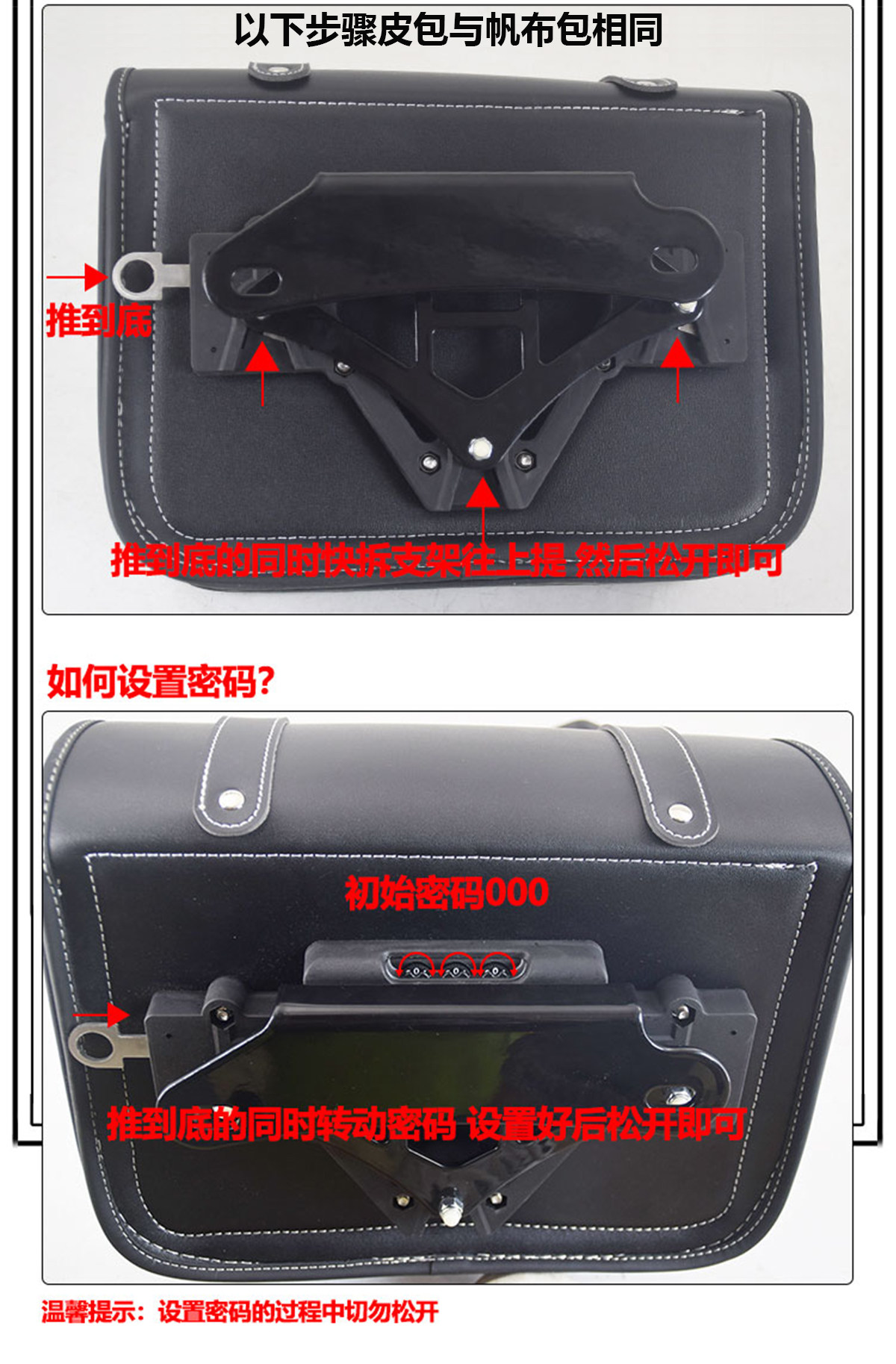 以下步骤皮包与帆布包相同

推到底

推到底的同时快拆支架往上提 然后松开即可

如何设置密码?

初始密码000

推到底的同时转动密码 设置好后松开即可

温馨提示：设置密码的过程中切勿松开