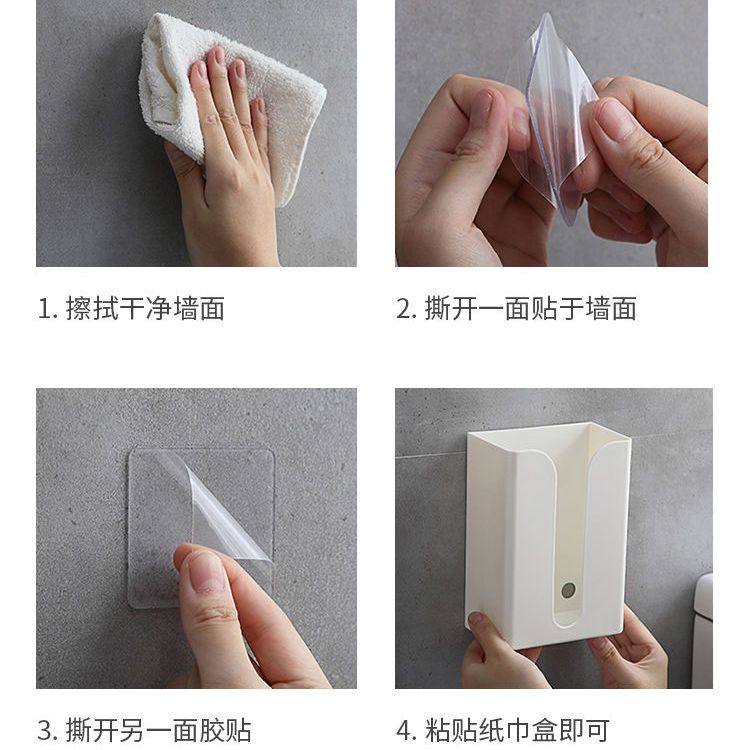 1. 擦拭干净墙面

2. 撕开一面贴于墙面

3. 撕开另一面胶贴

4. 粘贴纸巾盒即可