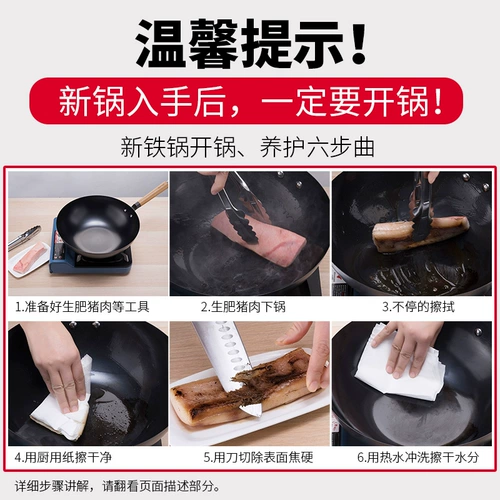 温馨提示!

新锅入手后，一定要开锅!

新铁锅开锅、养护六步曲

1.准备好生肥猪肉等工具

2.生肥猪肉下锅

3.不停的擦拭

4.用厨用纸擦干净

5.用刀切除表面焦硬

6.用热水冲洗擦干水分

详细步骤讲解，请翻看页面描述部分。