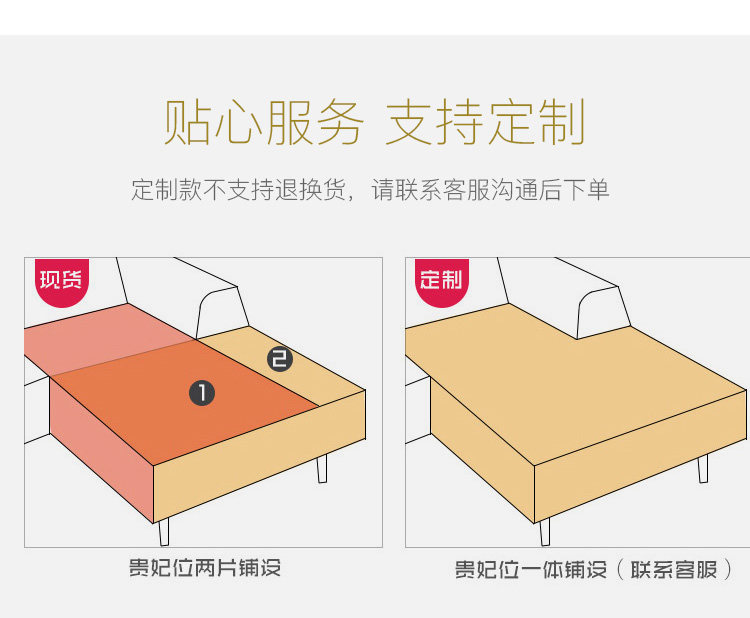 贴心服务 支持定制

定制款不支持退换货，请联系客服沟通后下单

现货

2

1

贵妃位两片铺设

定制

贵妃位一体铺设（联系客服）