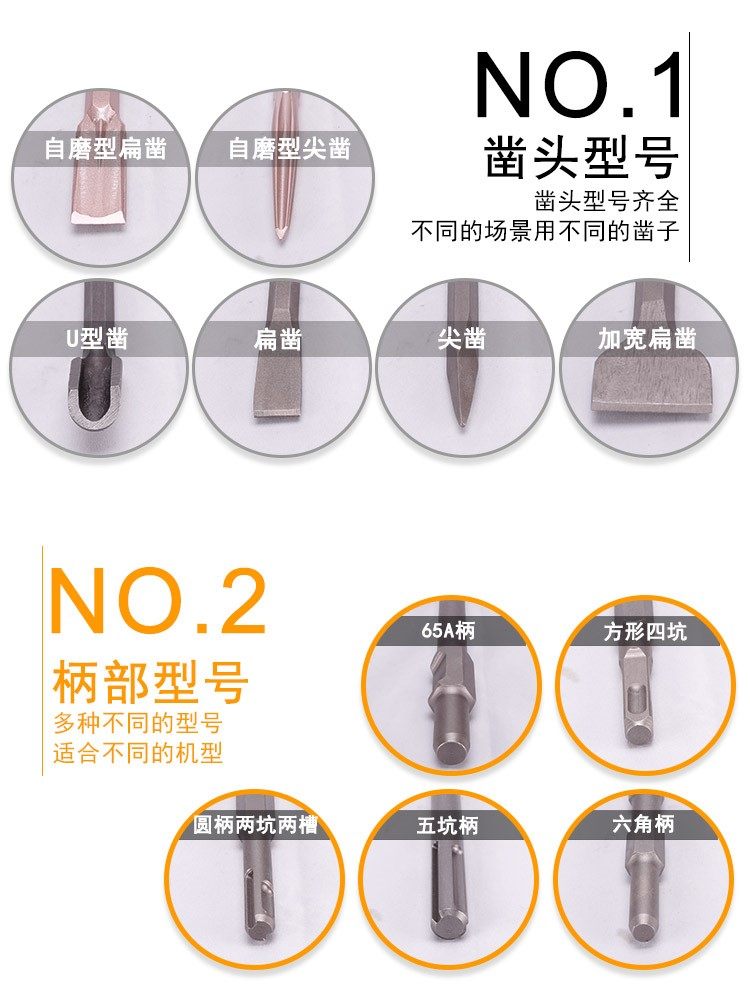 NO.1
凿头型号
凿头型号齐全
不同的场景用不同的凿子

自磨型扁凿
自磨型尖凿
U型凿
扁凿
尖凿
加宽扁凿

NO.2
柄部型号
多种不同的型号
适合不同的机型

65A柄
方形四坑
圆柄两坑两槽
五坑柄
六角柄