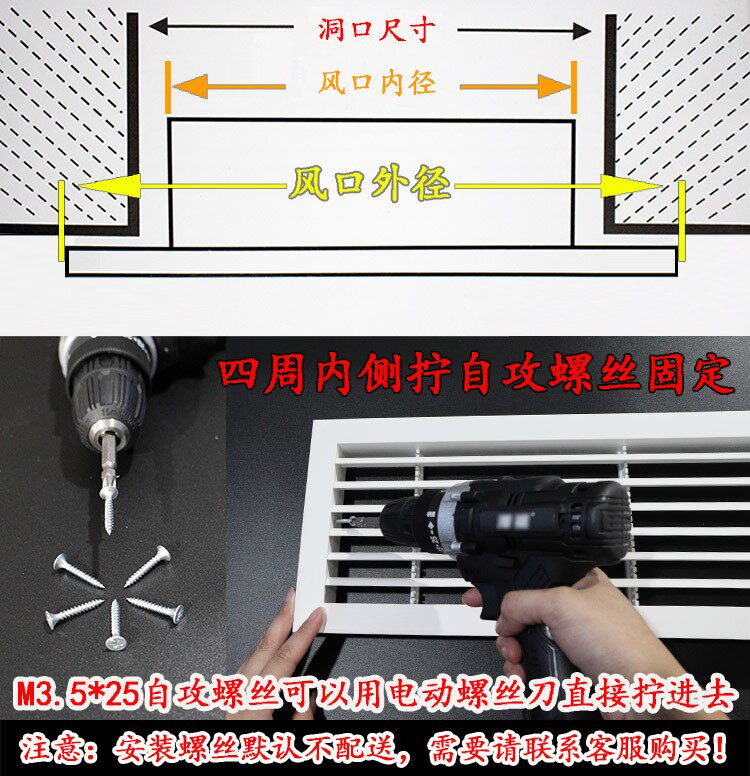 洞口尺寸

风口内径

风口外径

四周内侧拧自攻螺丝固定

M3.5*25自攻螺丝可以用电动螺丝刀直接拧进去

注意：安装螺丝默认不配送，需要请联系客服购买！