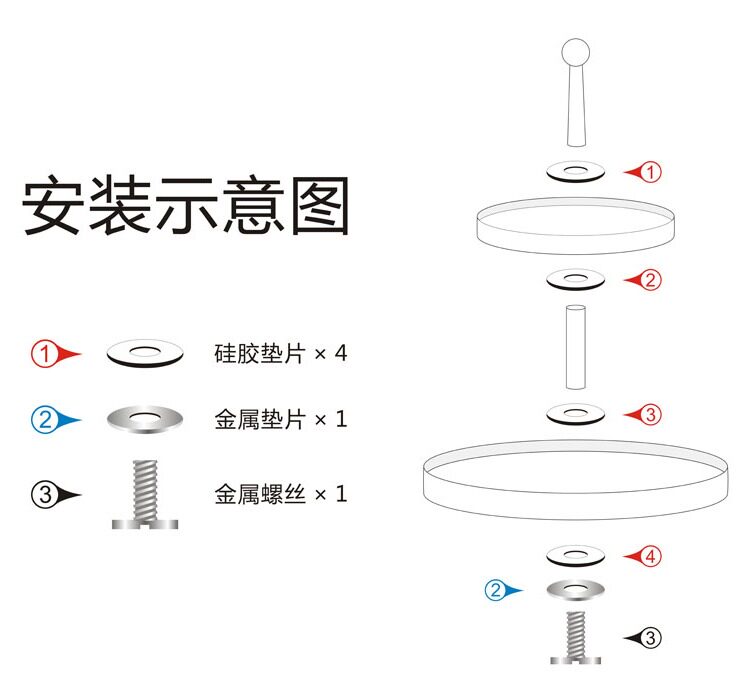 安装示意图

① 硅胶垫片 × 4

② 金属垫片 × 1

③ 金属螺丝 × 1

①

②

③

④

②

③