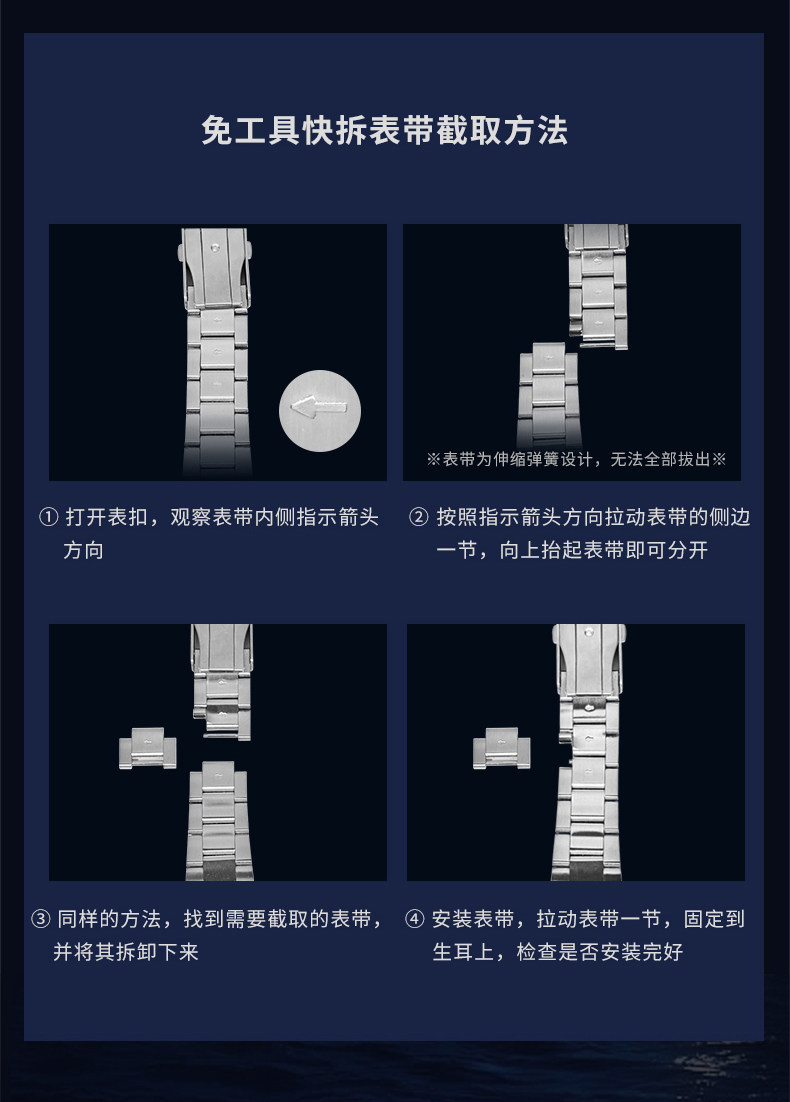 免工具快拆表带截取方法

※表带为伸缩弹簧设计，无法全部拔出※

① 打开表扣，观察表带内侧指示箭头方向

② 按照指示箭头方向拉动表带的侧边一节，向上抬起表带即可分开

③ 同样的方法，找到需要截取的表带，并将其拆卸下来

④ 安装表带，拉动表带一节，固定到生耳上，检查是否安装完好