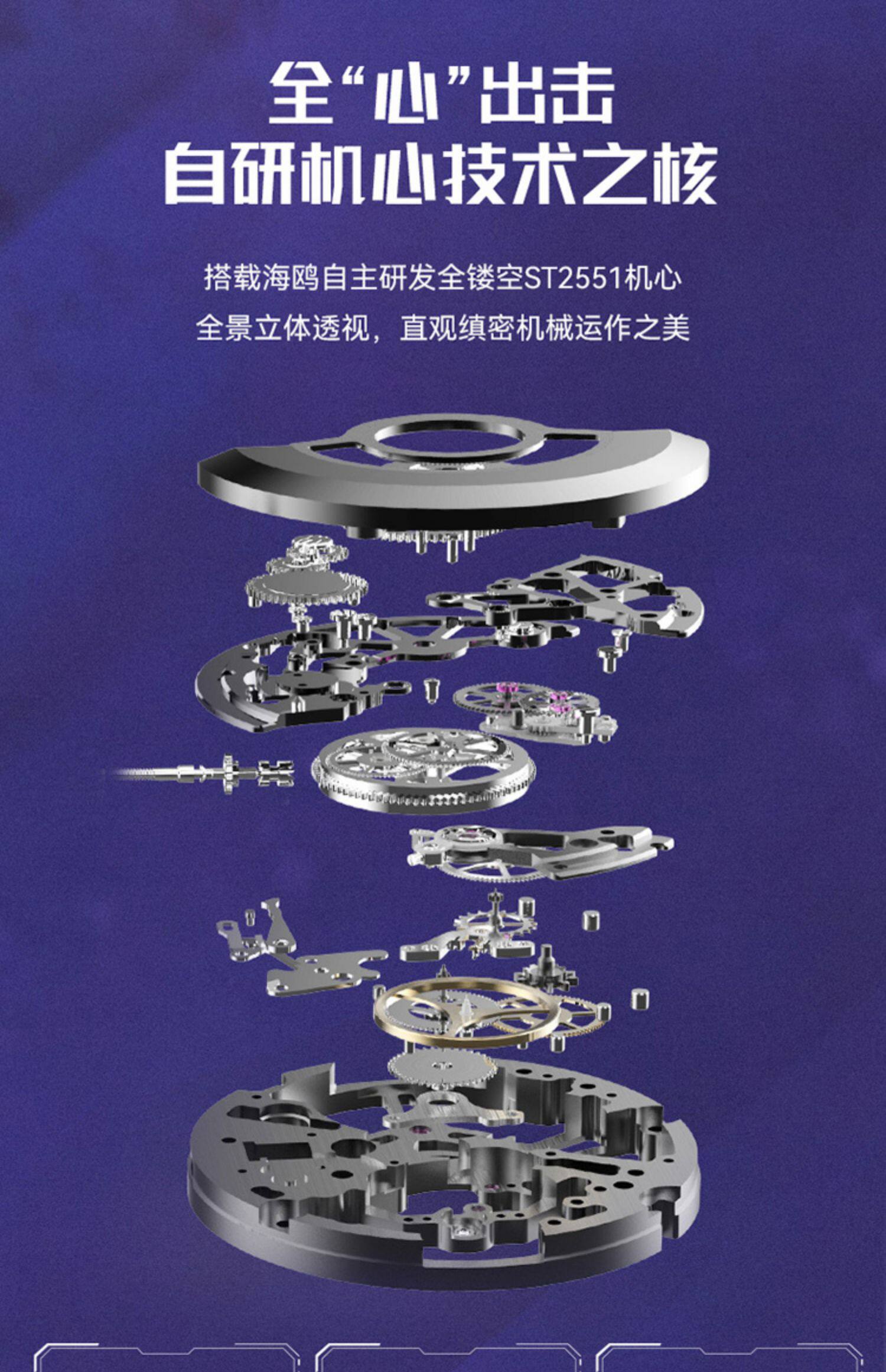 全“心”出击
自研机心技术之核

搭载海鸥自主研发全镂空ST2551机心
全景立体透视，直观缜密机械运作之美