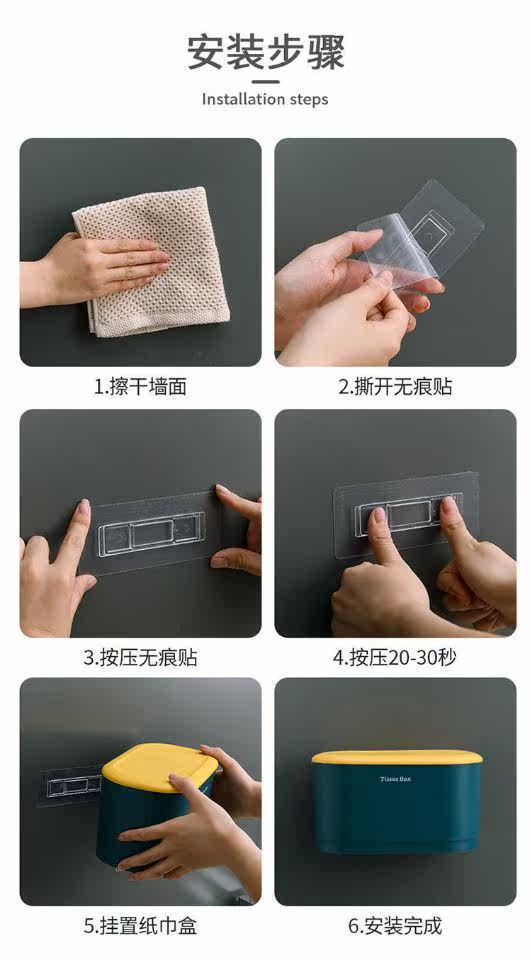 安装步骤

Installation steps

1.擦干墙面

2.撕开无痕贴

3.按压无痕贴

4.按压20-30秒

5.挂置纸巾盒

Tissue Box

6.安装完成