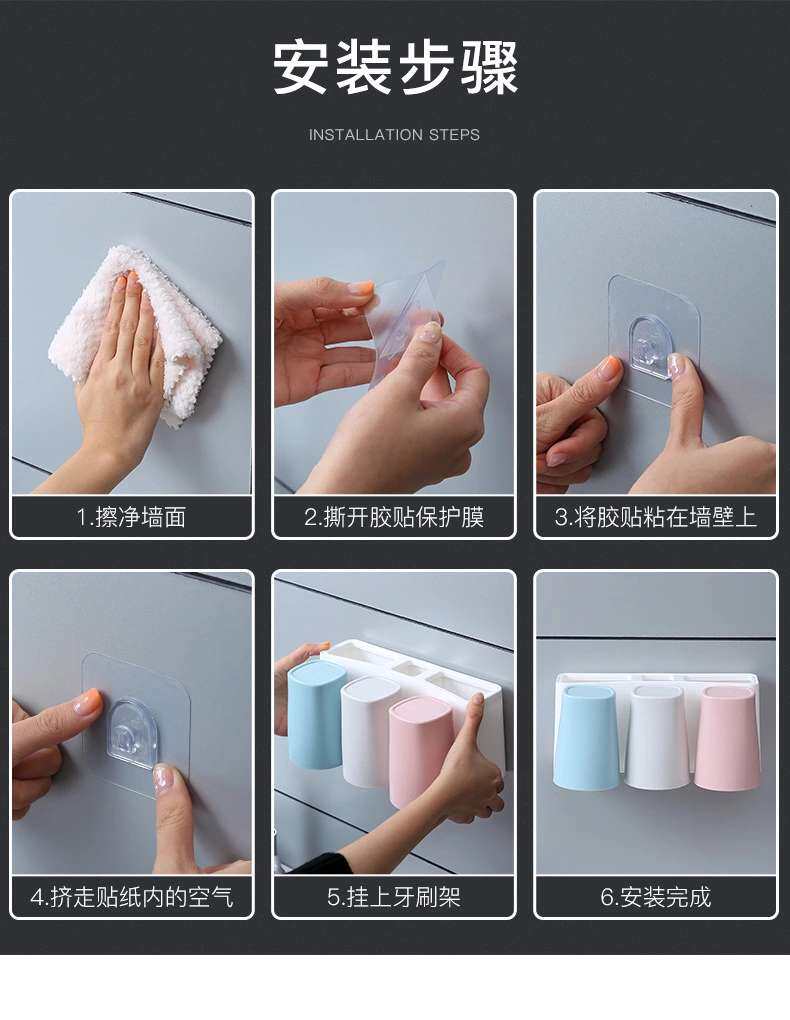 安装步骤

INSTALLATION STEPS

1.擦净墙面

2.撕开胶贴保护膜

3.将胶贴粘在墙壁上

4.挤走贴纸内的空气

5.挂上牙刷架

6.安装完成