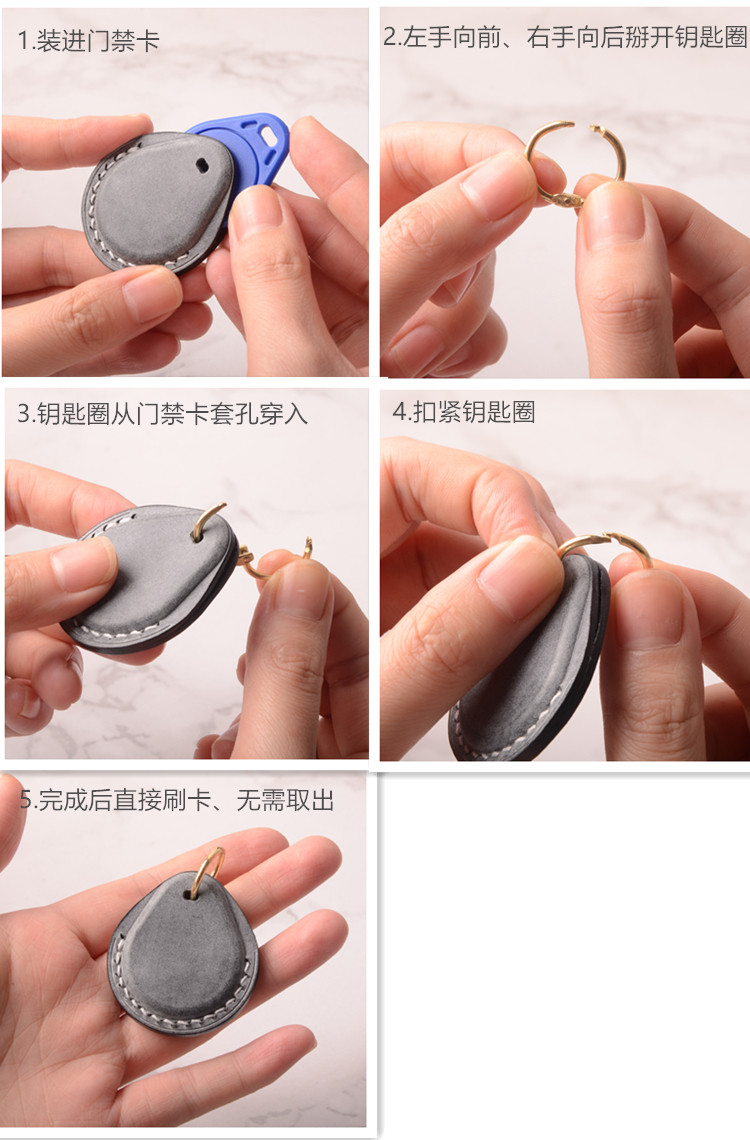 1.装进门禁卡

2.左手向前、右手向后掰开钥匙圈

3.钥匙圈从门禁卡套孔穿入

4.扣紧钥匙圈

5.完成后直接刷卡、无需取出