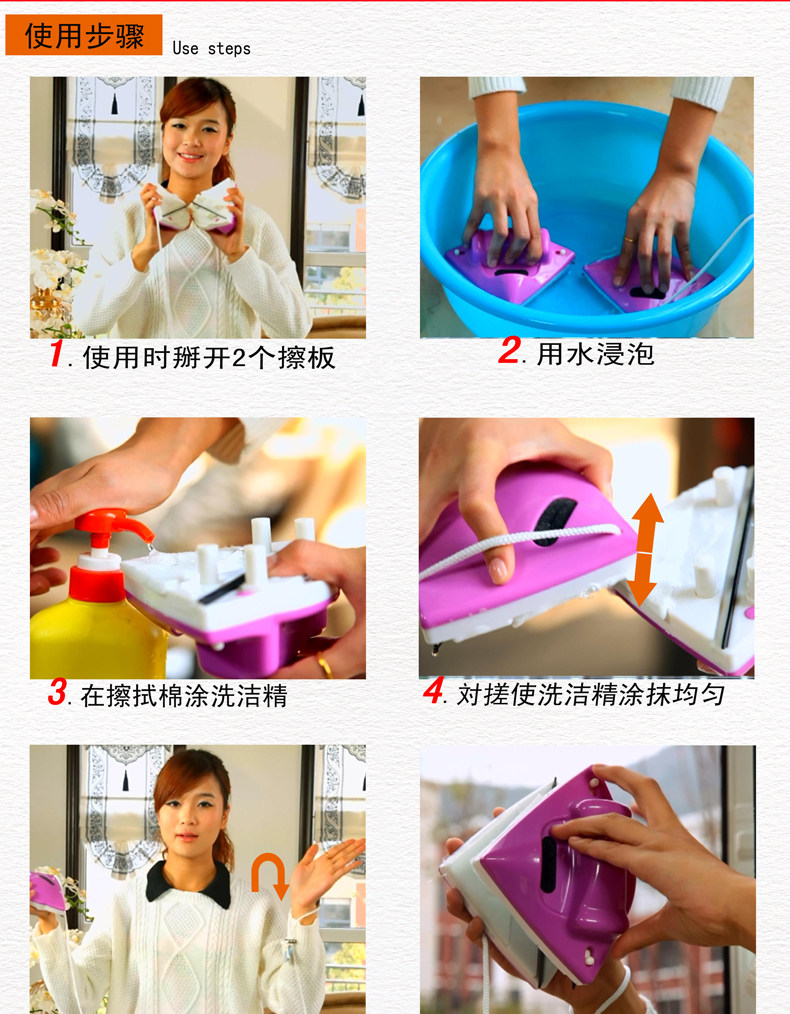 使用步骤 Use steps

1. 使用时掰开2个擦板

2. 用水浸泡

3. 在擦拭棉涂洗洁精

4. 对搓使洗洁精涂抹均匀