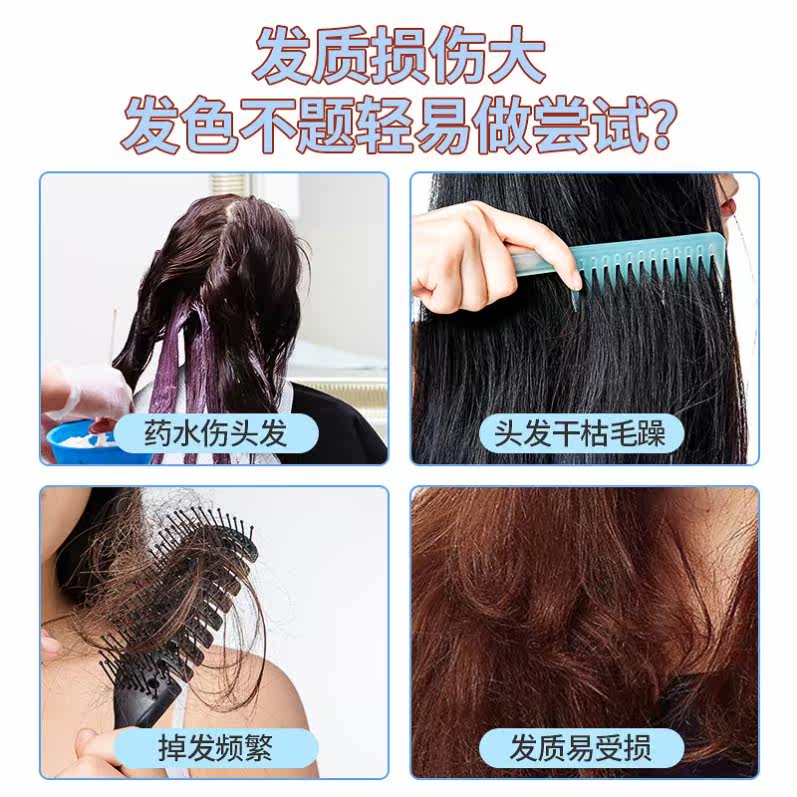 发质损伤大
发色不题轻易做尝试?

药水伤头发

头发干枯毛躁

掉发频繁

发质易受损