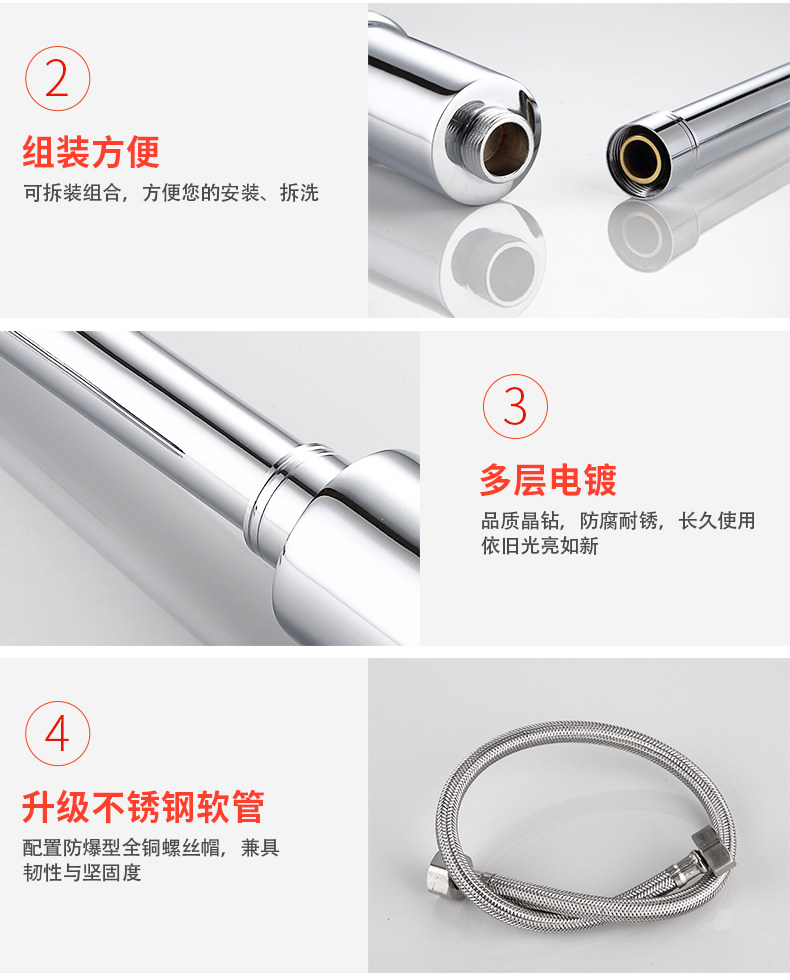 2

组装方便

可拆装组合，方便您的安装、拆洗

3

多层电镀

品质晶钻，防腐耐锈，长久使用依旧光亮如新

4

升级不锈钢软管

配置防爆型全铜螺丝帽，兼具韧性与坚固度