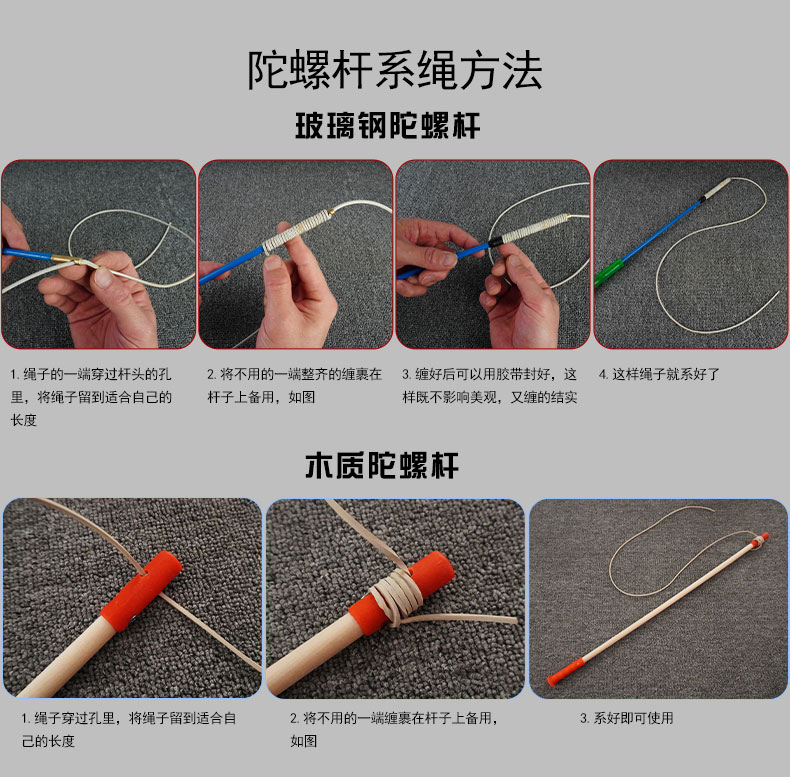 陀螺杆系绳方法

玻璃钢陀螺杆

1. 绳子的一端穿过杆头的孔里，将绳子留到适合自己的长度

2. 将不用的一端整齐的缠裹在杆子上备用，如图

3. 缠好后可以用胶带封好，这样既不影响美观，又缠的结实

4. 这样绳子就系好了

木质陀螺杆

1. 绳子穿过孔里，将绳子留到适合自己的长度

2. 将不用的一端缠裹在杆子上备用，如图

3. 系好即可使用