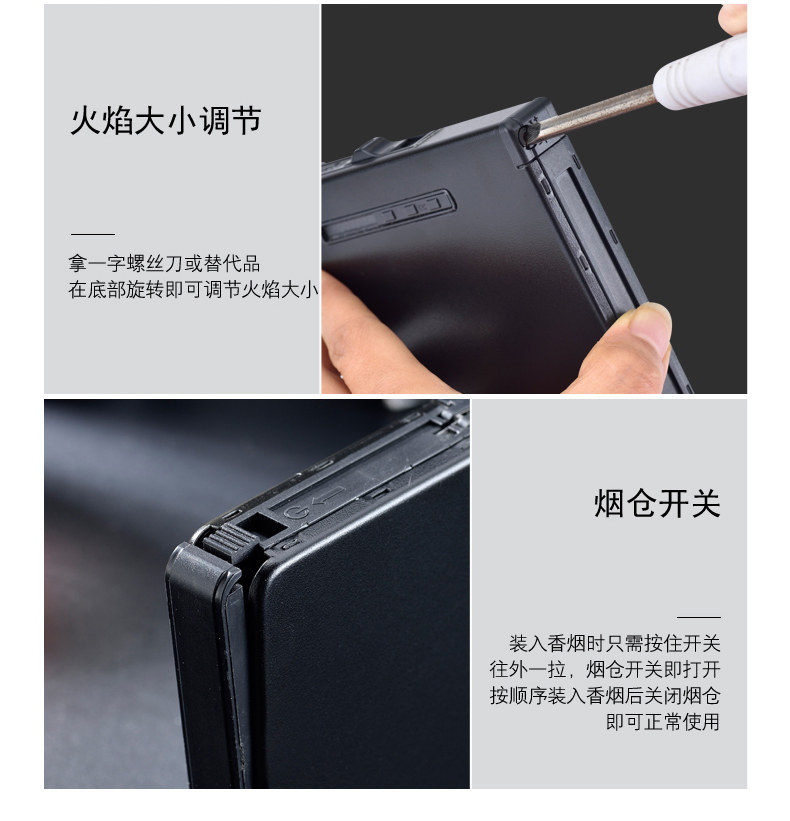 火焰大小调节

拿一字螺丝刀或替代品
在底部旋转即可调节火焰大小

烟仓开关

装入香烟时只需按住开关
往外一拉，烟仓开关即打开
按顺序装入香烟后关闭烟仓
即可正常使用