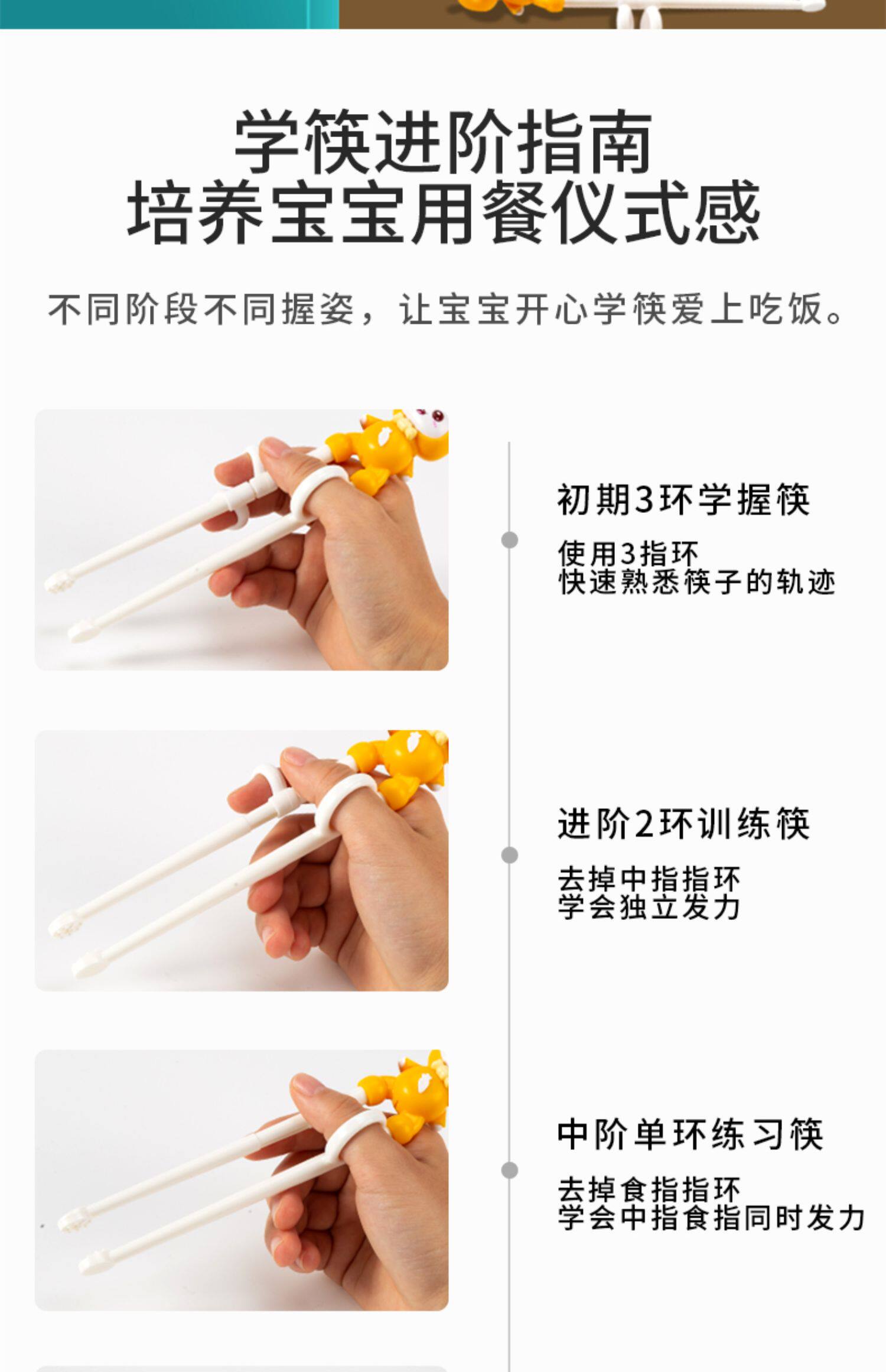 学筷进阶指南
培养宝宝用餐仪式感

不同阶段不同握姿，让宝宝开心学筷爱上吃饭。

初期3环学握筷

使用3指环
快速熟悉筷子的轨迹

进阶2环训练筷

去掉中指指环
学会独立发力

中阶单环练习筷

去掉食指指环
学会中指食指同时发力