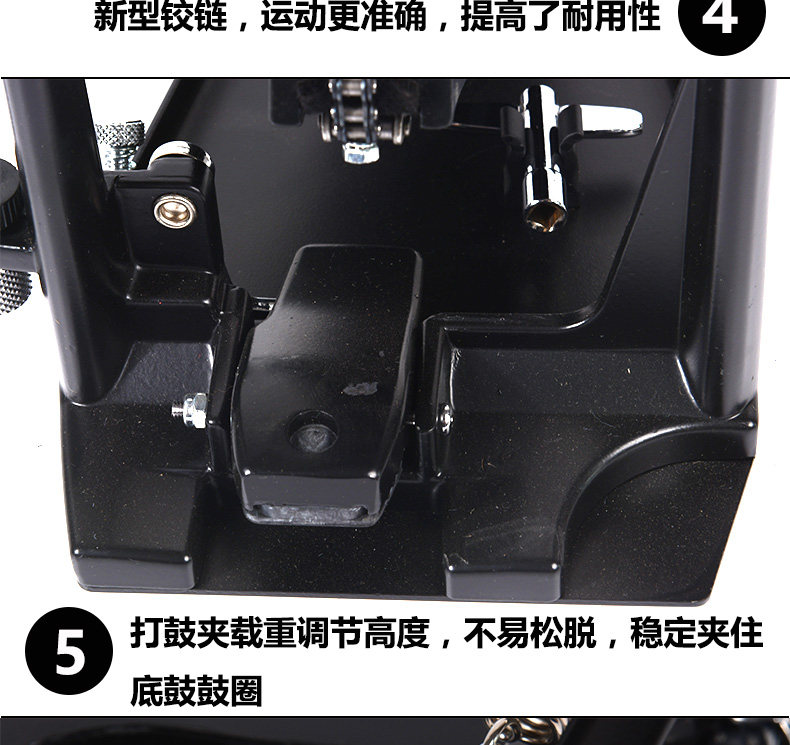 新型铰链，运动更准确，提高了耐用性 4

5 打鼓夹载重调节高度，不易松脱，稳定夹住底鼓鼓圈