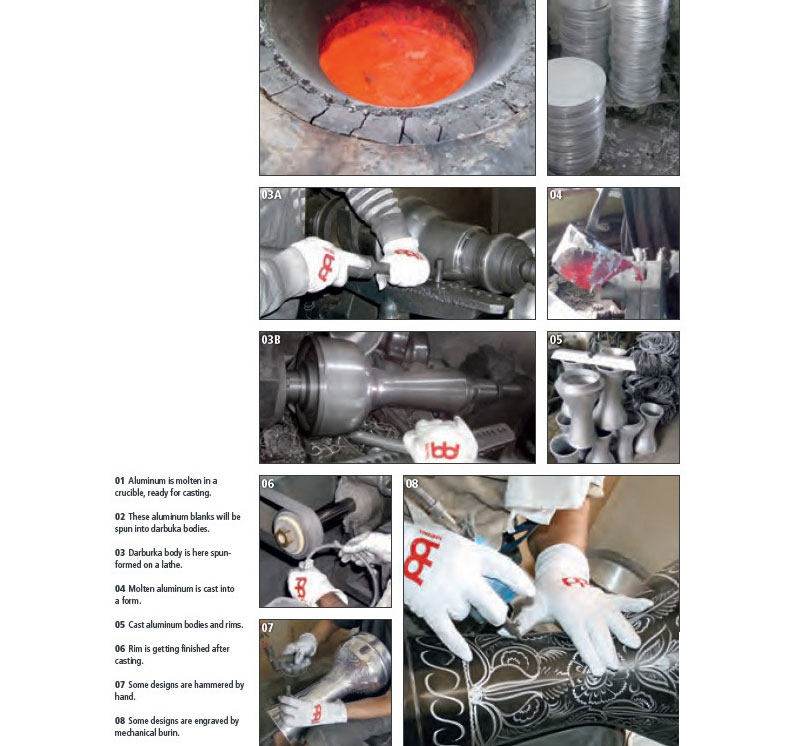 03A

04

03B

05

06

08

07

01 Aluminum is molten in a crucible, ready for casting.

02 These aluminum blanks will be spun into darbuka bodies.

03 Darburka body is here spun-formed on a lathe.

04 Molten aluminum is cast into a form.

05 Cast aluminum bodies and rims.

06 Rim is getting finished after casting.

07 Some designs are hammered by hand.

08 Some designs are engraved by mechanical burin.