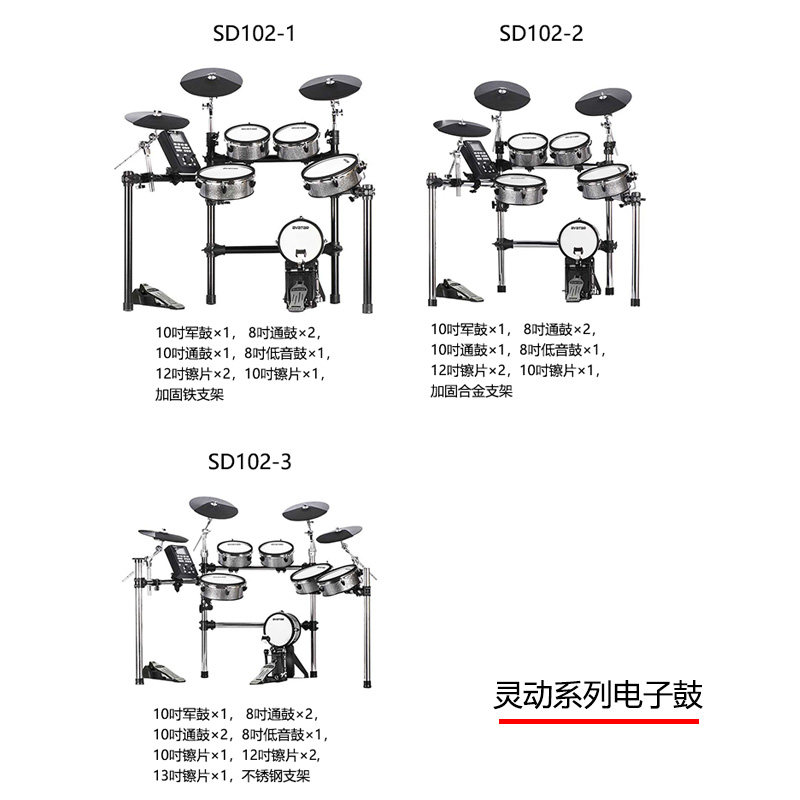 SD102-1

10吋军鼓×1， 8吋通鼓×2，
10吋通鼓×1，8吋低音鼓×1，
12吋镲片×2，10吋镲片×1，
加固铁支架

SD102-2

10吋军鼓×1， 8吋通鼓×2，
10吋通鼓×1，8吋低音鼓×1，
12吋镲片×2，10吋镲片×1，
加固合金支架

SD102-3

10吋军鼓×1， 8吋通鼓×2，
10吋通鼓×2，8吋低音鼓×1，
10吋镲片×1，12吋镲片×2，
13吋镲片×1，不锈钢支架

灵动系列电子鼓