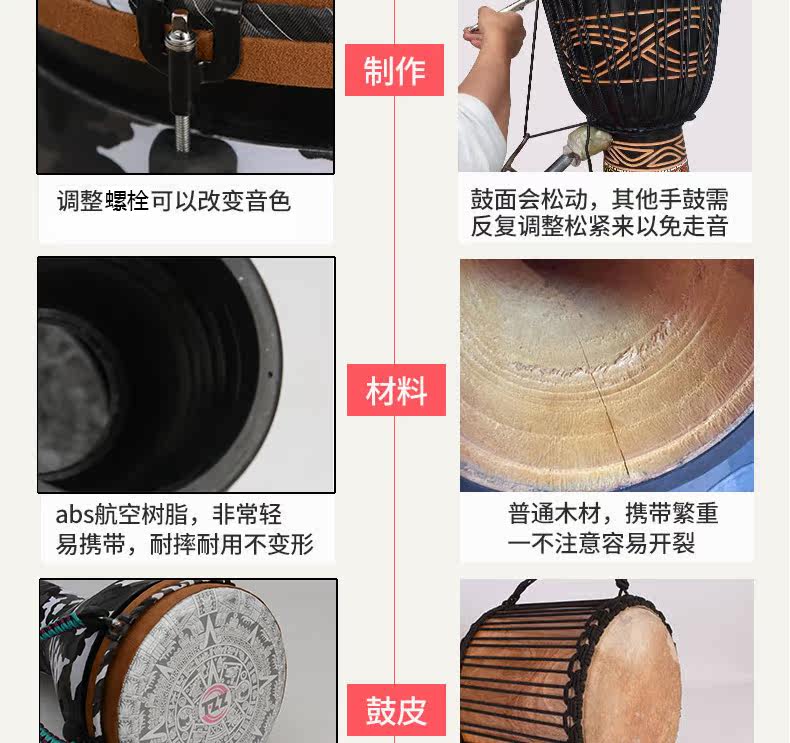 制作

调整螺栓可以改变音色

鼓面会松动，其他手鼓需反复调整松紧来以免走音

材料

abs航空树脂，非常轻易携带，耐摔耐用不变形

普通木材，携带繁重一不注意容易开裂

鼓皮