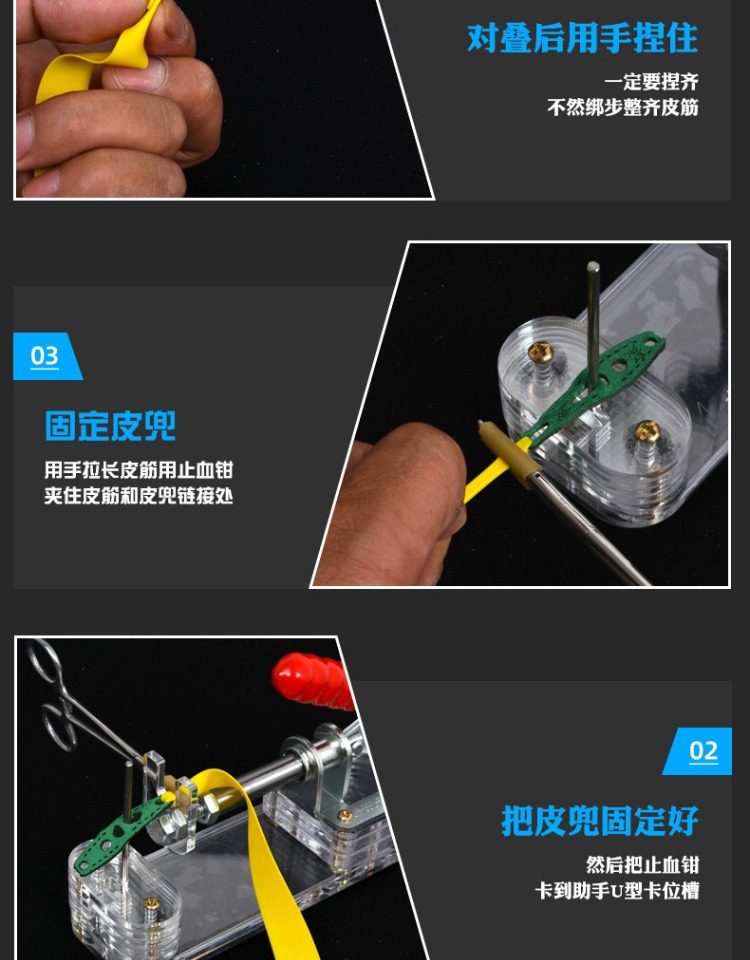 对叠后用手捏住
一定要捏齐
不然绑步整齐皮筋

03
固定皮兜
用手拉长皮筋用止血钳
夹住皮筋和皮兜链接处

02
把皮兜固定好
然后把止血钳
卡到助手U型卡位槽