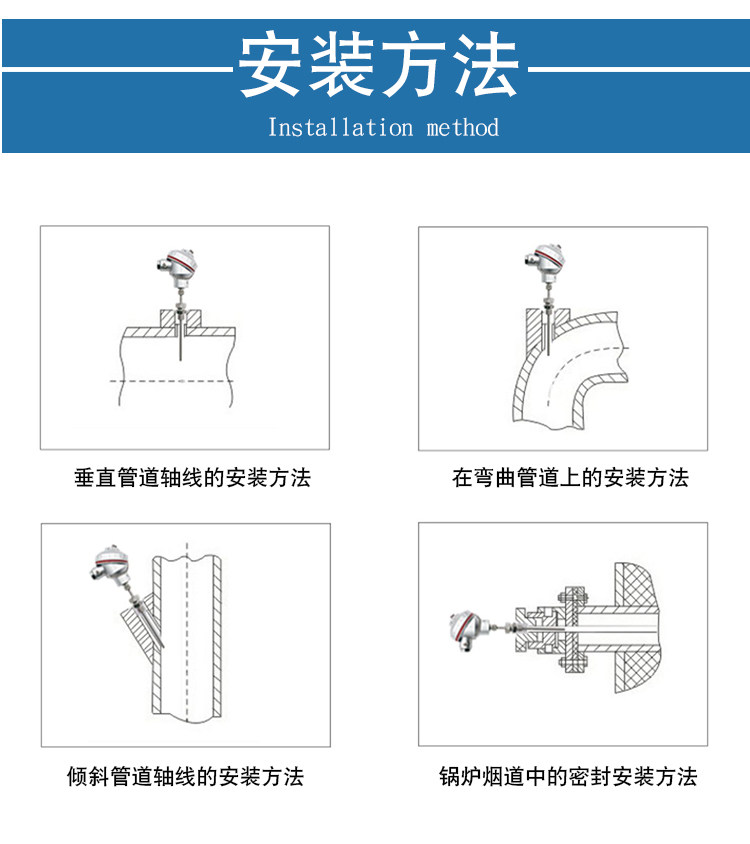 安装方法
Installation method

垂直管道轴线的安装方法

在弯曲管道上的安装方法

倾斜管道轴线的安装方法

锅炉烟道中的密封安装方法