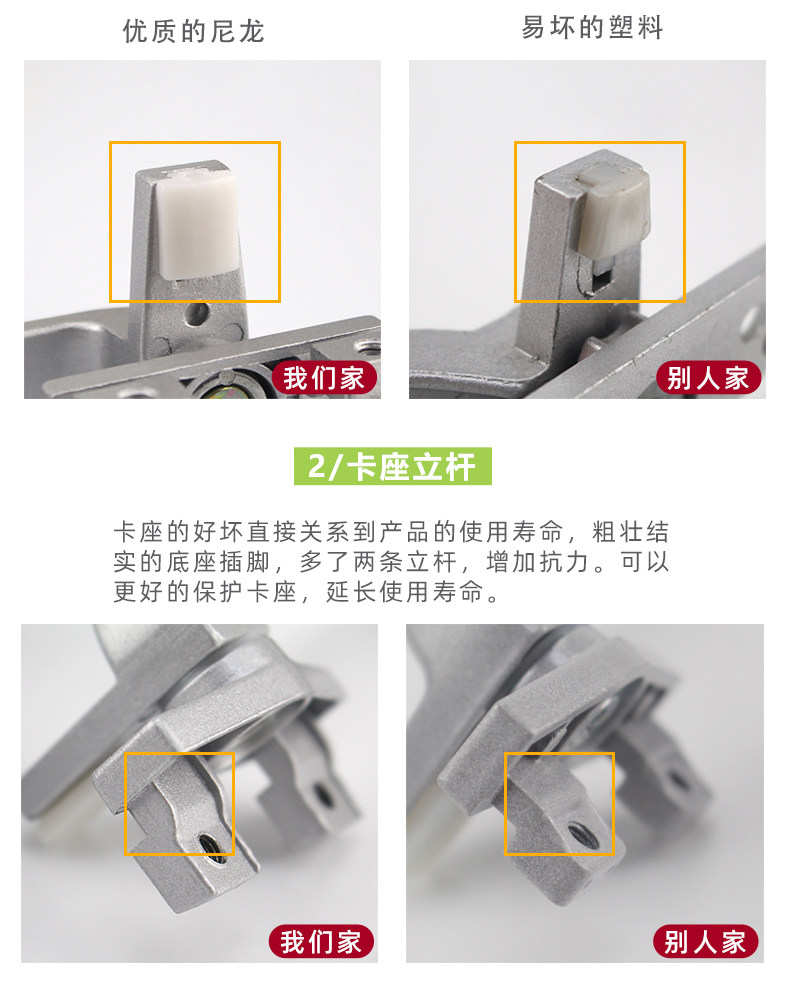 优质的尼龙

易坏的塑料

我们家

别人家

2/卡座立杆

卡座的好坏直接关系到产品的使用寿命，粗壮结实的底座插脚，多了两条立杆，增加抗力。可以更好的保护卡座，延长使用寿命。

我们家

别人家