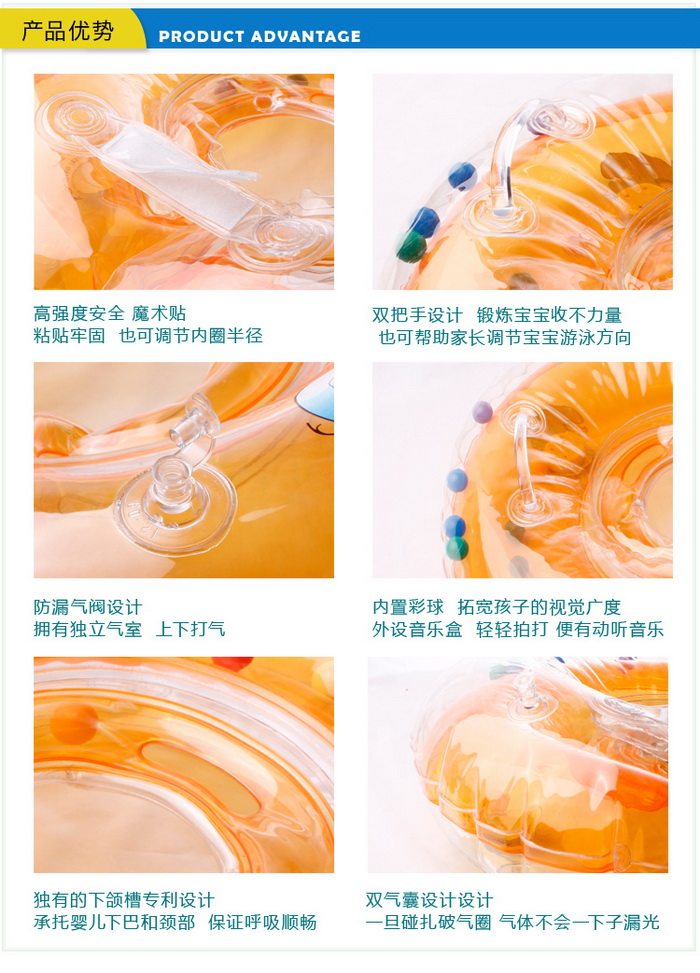 产品优势 PRODUCT ADVANTAGE

高强度安全 魔术贴
粘贴牢固 也可调节内圈半径

双把手设计 锻炼宝宝收不力量
也可帮助家长调节宝宝游泳方向

防漏气阀设计
拥有独立气室 上下打气

内置彩球 拓宽孩子的视觉广度
外设音乐盒 轻轻拍打 便有动听音乐

独有的下颌槽专利设计
承托婴儿下巴和颈部 保证呼吸顺畅

双气囊设计设计
一旦碰扎破气圈 气体不会一下子漏光