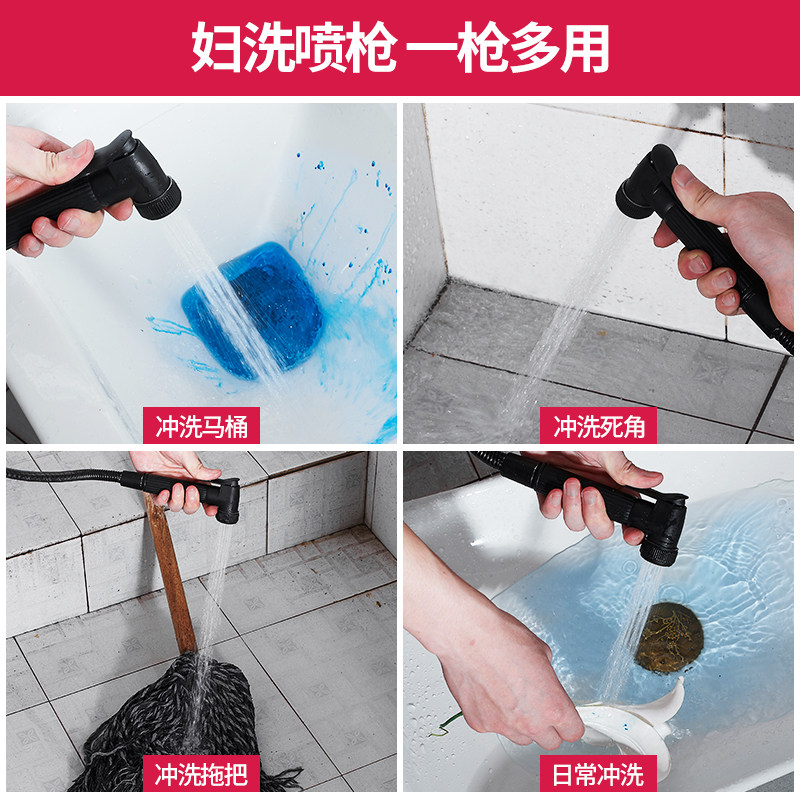 妇洗喷枪 一枪多用

冲洗马桶

冲洗死角

冲洗拖把

日常冲洗