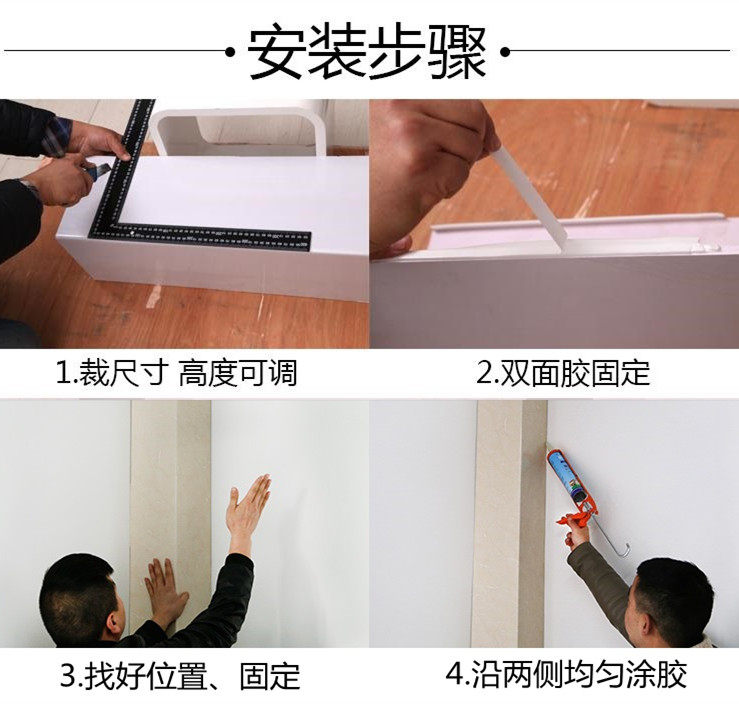 安装步骤

1.裁尺寸 高度可调

2.双面胶固定

3.找好位置、固定

4.沿两侧均匀涂胶