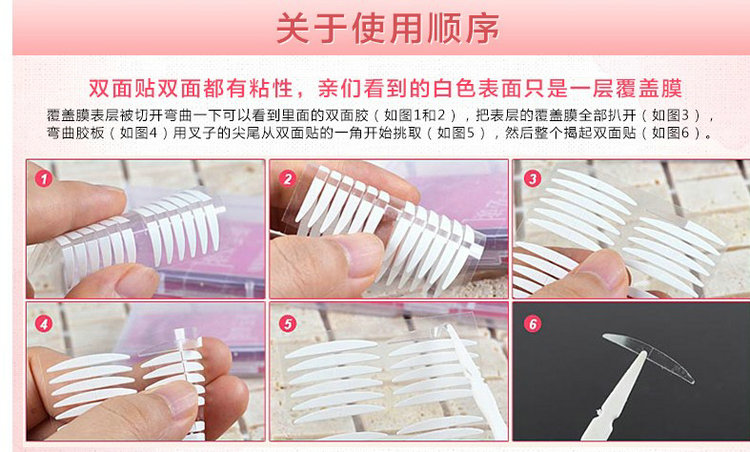 关于使用顺序

双面贴双面都有粘性，亲们看到的白色表面只是一层覆盖膜

覆盖膜表层被切开弯曲一下可以看到里面的双面胶（如图1和2），把表层的覆盖膜全部扒开（如图3），弯曲胶板（如图4）用叉子的尖尾从双面贴的一角开始挑取（如图5），然后整个揭起双面贴（如图6）。

1

2

3

4

5

6