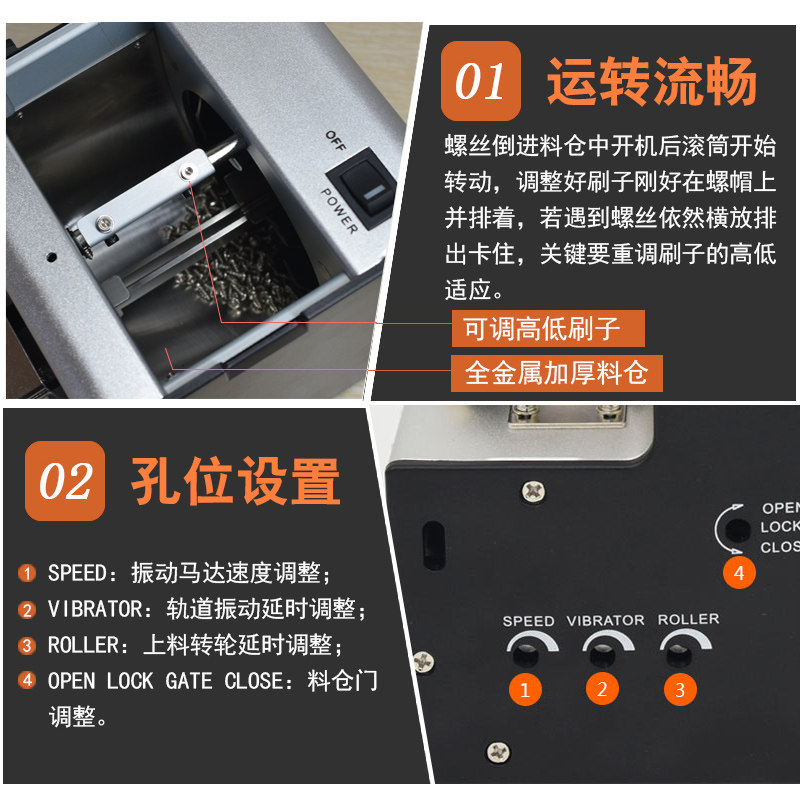 OFF
POWER

01 运转流畅

螺丝倒进料仓中开机后滚筒开始转动，调整好刷子刚好在螺帽上并排着，若遇到螺丝依然横放排出卡住，关键要重调刷子的高低适应。

可调高低刷子

全金属加厚料仓

02 孔位设置

1 SPEED：振动马达速度调整；
2 VIBRATOR：轨道振动延时调整；
3 ROLLER：上料转轮延时调整；
4 OPEN LOCK GATE CLOSE：料仓门调整。

OPEN
LOCK
CLOS
4

SPEED VIBRATOR ROLLER
1 2 3