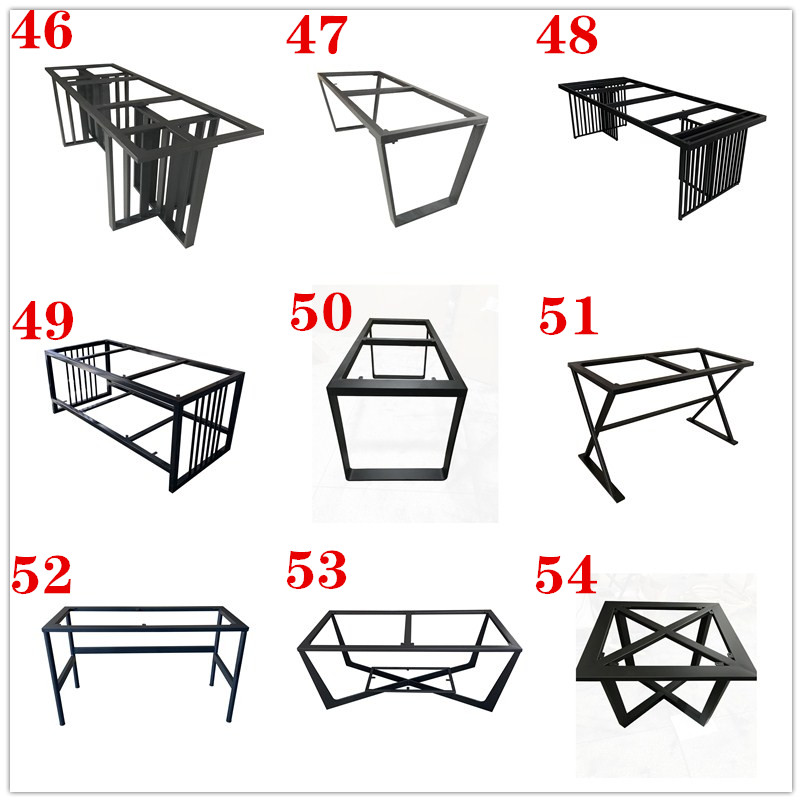 46

47

48

49

50

51

52

53

54