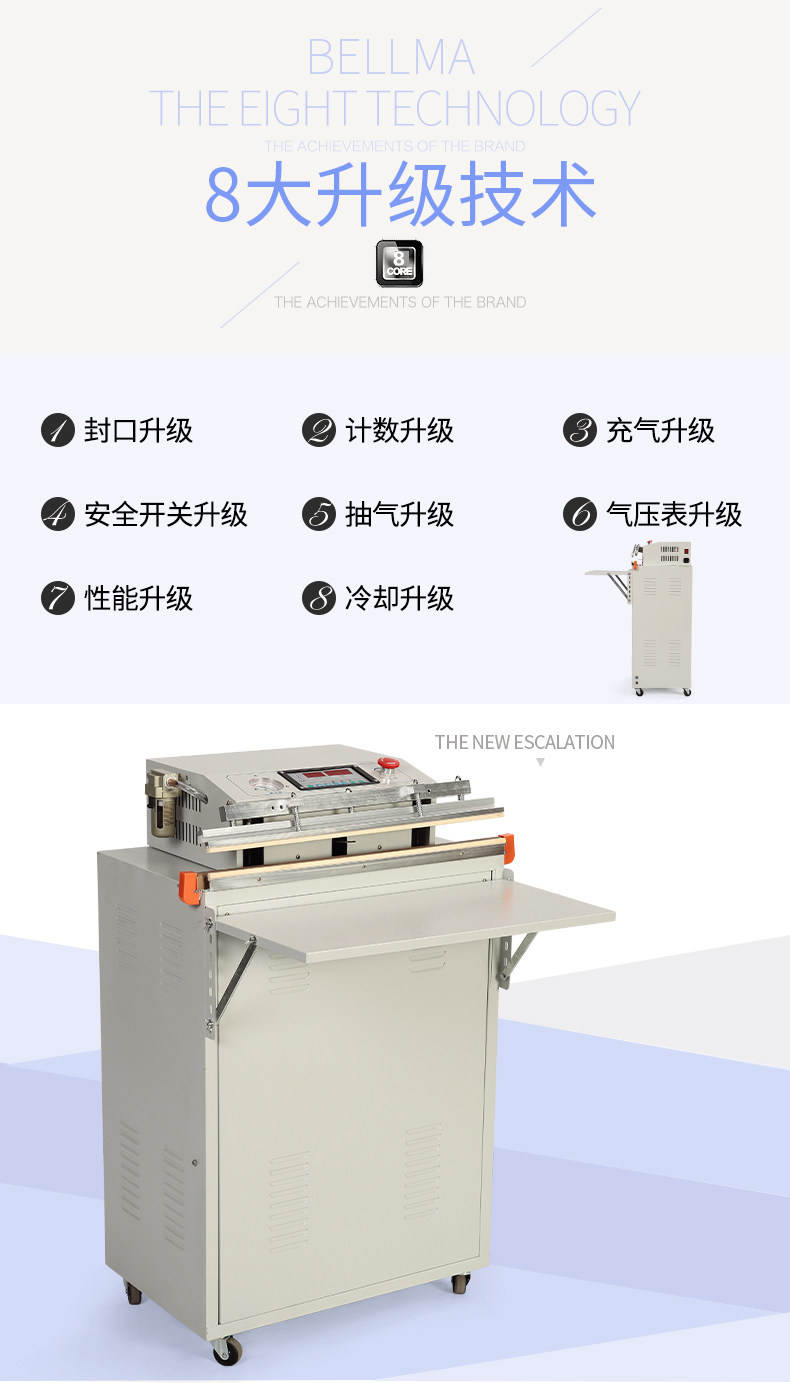 BELLMA
THE EIGHT TECHNOLOGY
THE ACHIEVEMENTS OF THE BRAND
8大升级技术
8
CORE
THE ACHIEVEMENTS OF THE BRAND

1 封口升级
2 计数升级
3 充气升级
4 安全开关升级
5 抽气升级
6 气压表升级
7 性能升级
8 冷却升级

THE NEW ESCALATION