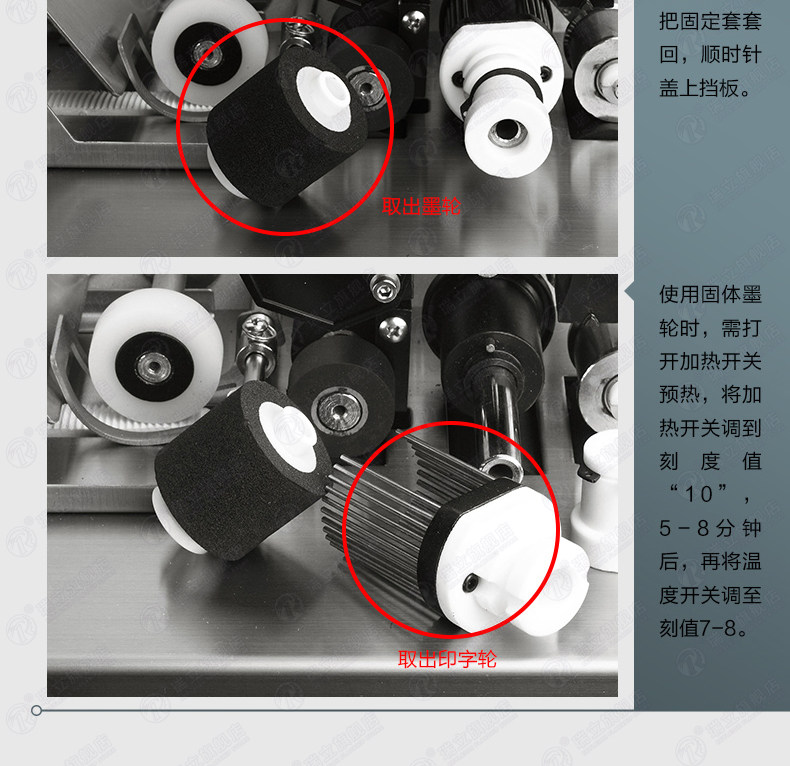 取出墨轮

把固定套套回，顺时针盖上挡板。

取出印字轮

使用固体墨轮时，需打开加热开关预热，将加热开关调到刻度值“10”，5-8分钟后，再将温度开关调至刻值7-8。