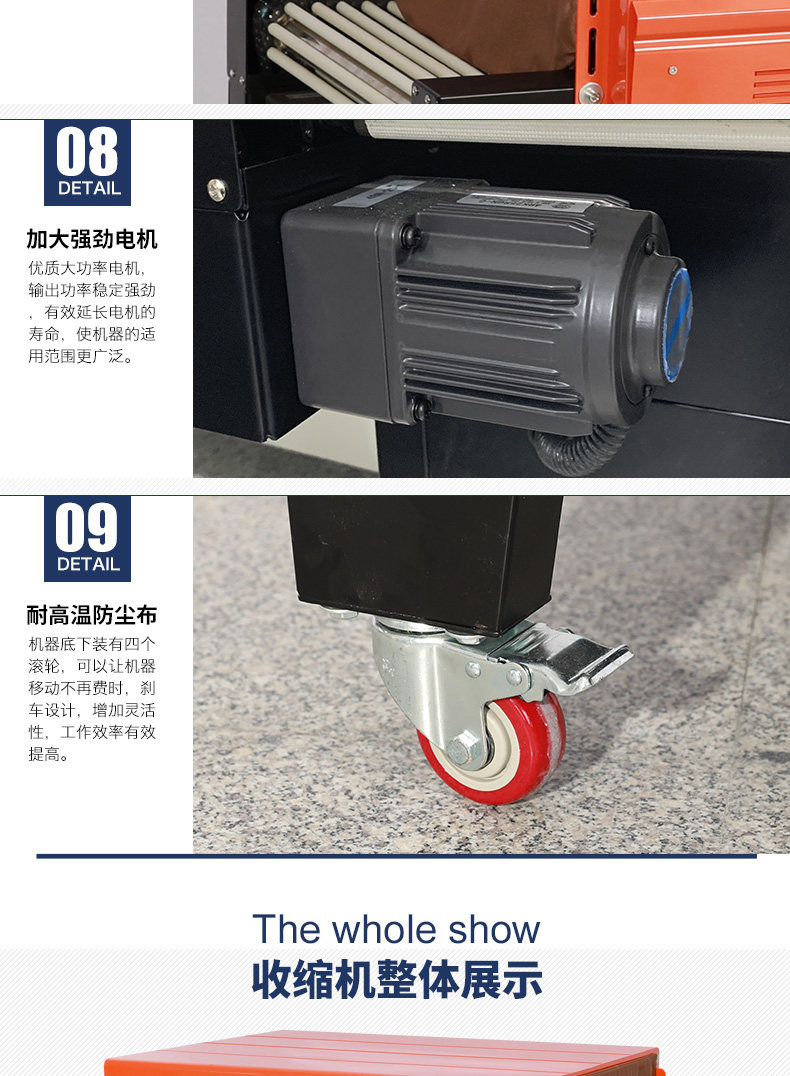 08
DETAIL

加大强劲电机

优质大功率电机，输出功率稳定强劲，有效延长电机的寿命，使机器的适用范围更广泛。

09
DETAIL

耐高温防尘布

机器底下装有四个滚轮，可以让机器移动不再费时，刹车设计，增加灵活性，工作效率有效提高。

The whole show
收缩机整体展示