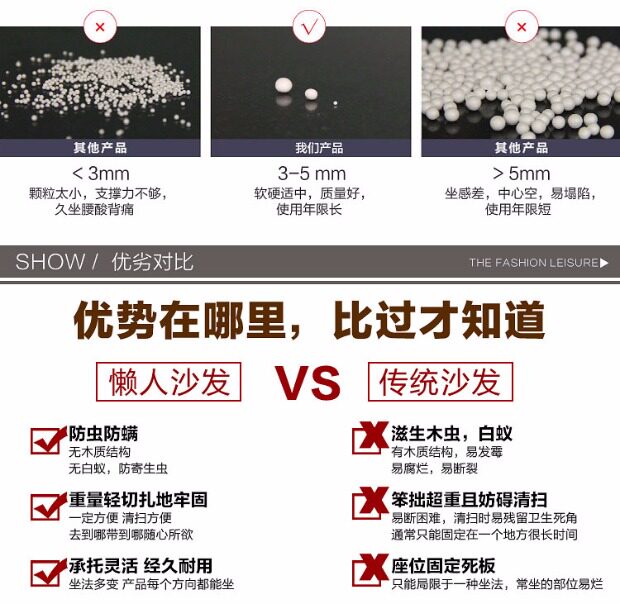 ×
其他产品
< 3mm
颗粒太小，支撑力不够，久坐腰酸背痛

√
我们产品
3-5 mm
软硬适中，质量好，使用年限长

×
其他产品
> 5mm
坐感差，中心空，易塌陷，使用年限短

SHOW / 优劣对比
THE FASHION LEISURE▶

优势在哪里，比过才知道

懒人沙发 VS 传统沙发

防虫防螨
无木质结构
无白蚁，防寄生虫

重量轻切扎地牢固
一定方便 清扫方便
去到哪带到哪随心所欲

承托灵活 经久耐用
坐法多变 产品每个方向都能坐

滋生木虫，白蚁
有木质结构，易发霉
易腐烂，易断裂

笨拙超重且妨碍清扫
易断困难，清扫时易残留卫生死角
通常只能固定在一个地方很长时间

座位固定死板
只能局限于一种坐法，常坐的部位易烂