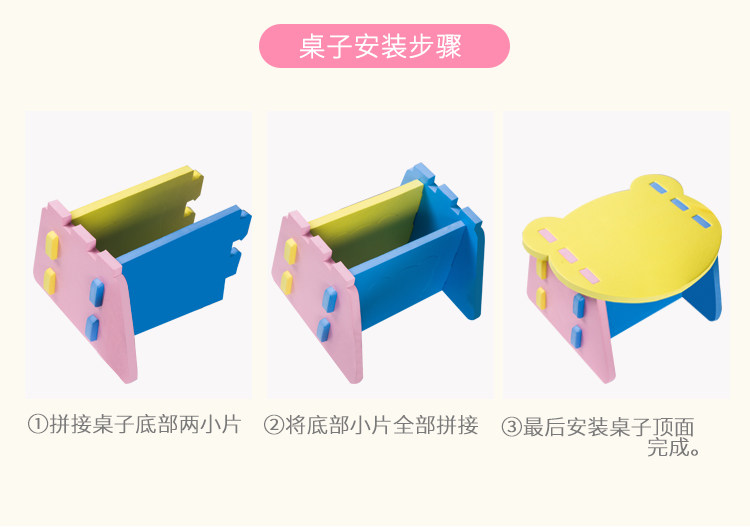 桌子安装步骤

①拼接桌子底部两小片

②将底部小片全部拼接

③最后安装桌子顶面完成。