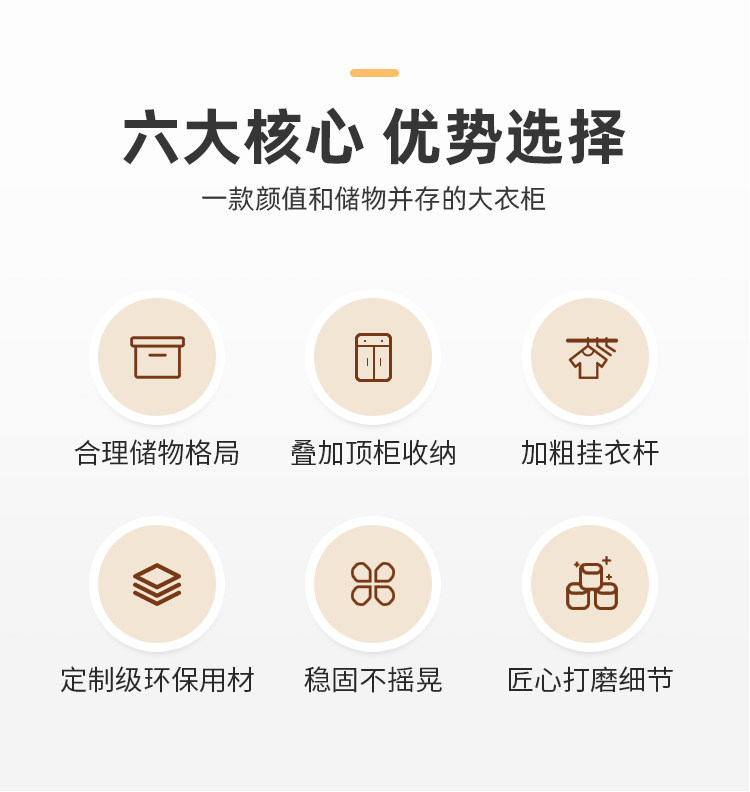 六大核心 优势选择

一款颜值和储物并存的大衣柜

合理储物格局

叠加顶柜收纳

加粗挂衣杆

定制级环保用材

稳固不摇晃

匠心打磨细节