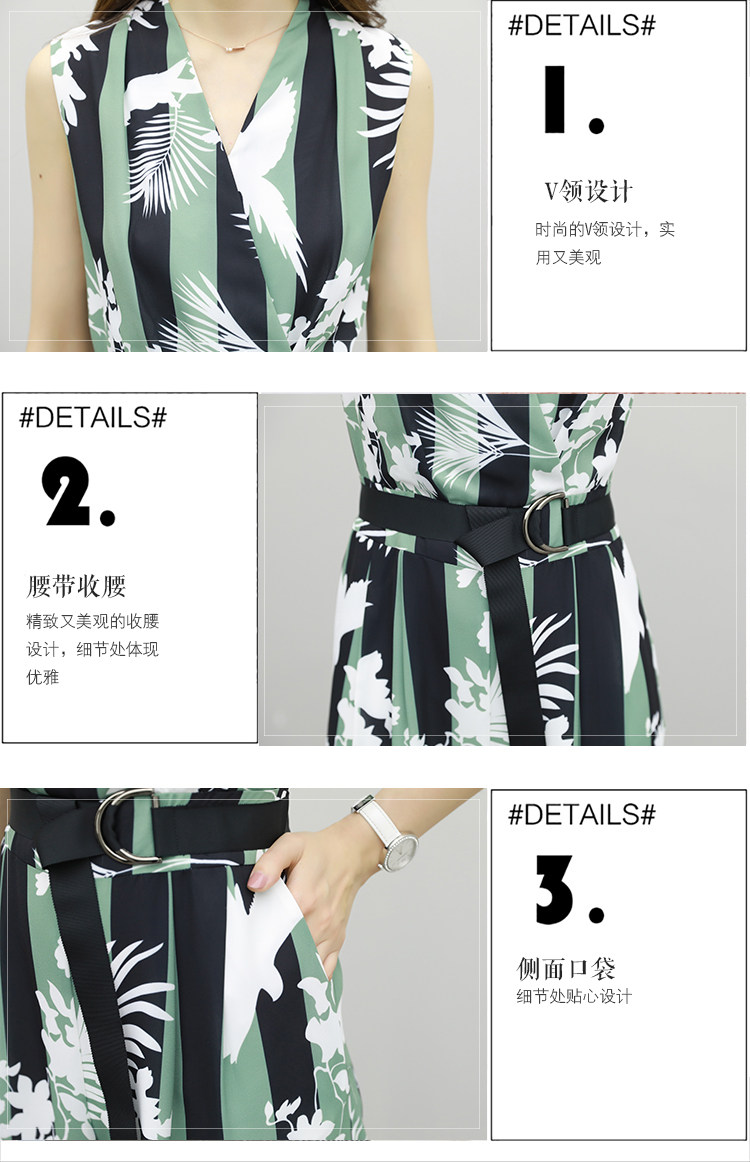 #DETAILS#

1.

V领设计

时尚的V领设计，实用又美观

#DETAILS#

2.

腰带收腰

精致又美观的收腰设计，细节处体现优雅

#DETAILS#

3.

侧面口袋

细节处贴心设计