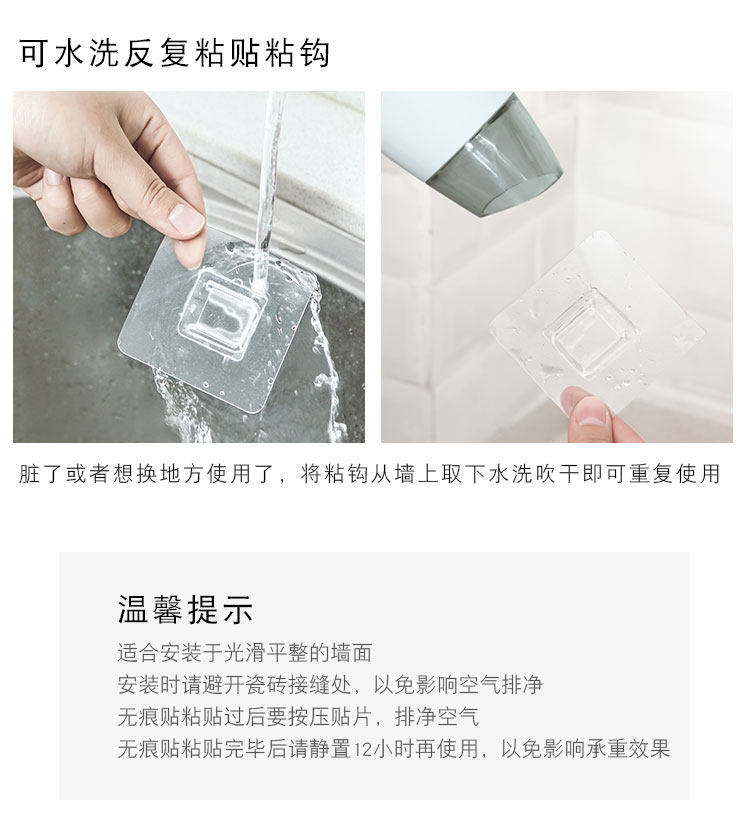 可水洗反复粘贴粘钩

脏了或者想换地方使用了，将粘钩从墙上取下水洗吹干即可重复使用

温馨提示

适合安装于光滑平整的墙面
安装时请避开瓷砖接缝处，以免影响空气排净
无痕贴粘贴过后要按压贴片，排净空气
无痕贴粘贴完毕后请静置12小时再使用，以免影响承重效果