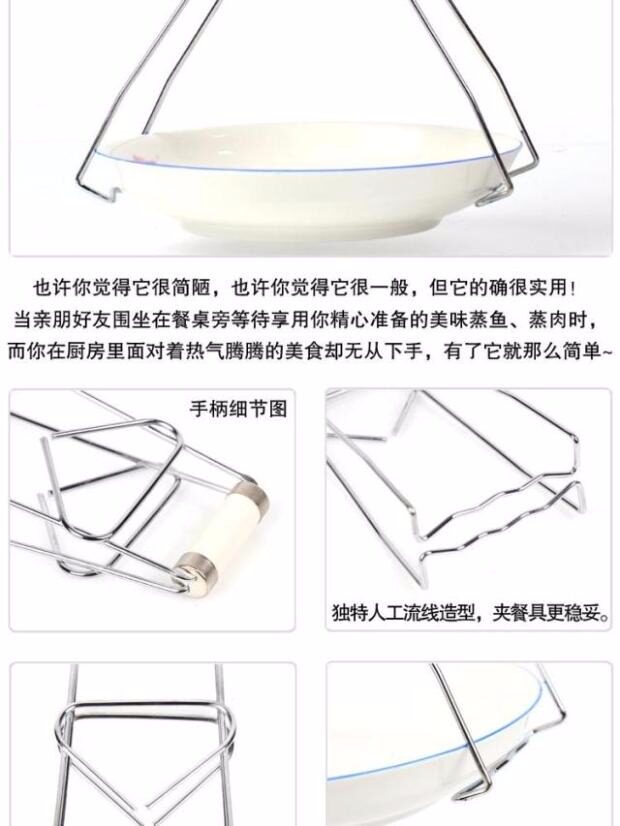 也许你觉得它很简陋，也许你觉得它很一般，但它的确很实用！
当亲朋好友围坐在餐桌旁等待享用你精心准备的美味蒸鱼、蒸肉时，
而你在厨房里面对着热气腾腾的美食却无从下手，有了它就那么简单~

手柄细节图

独特人工流线造型，夹餐具更稳妥。