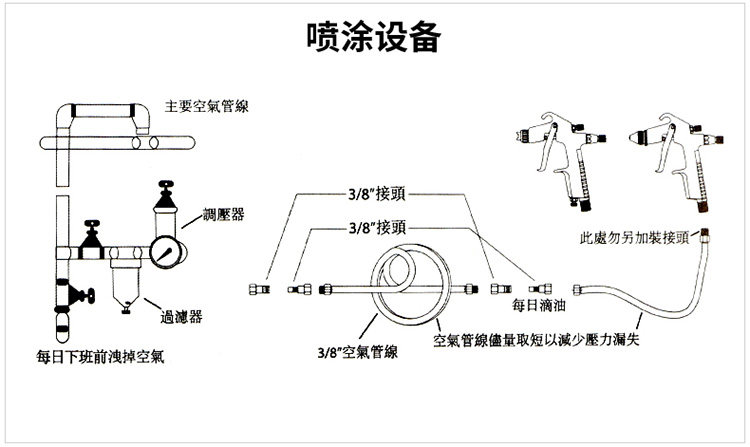 喷涂设备

主要空氣管線

調壓器

過濾器

每日下班前洩掉空氣

3/8"接頭

3/8"接頭

此處勿另加裝接頭

每日滴油

3/8"空氣管線

空氣管線儘量取短以減少壓力漏失