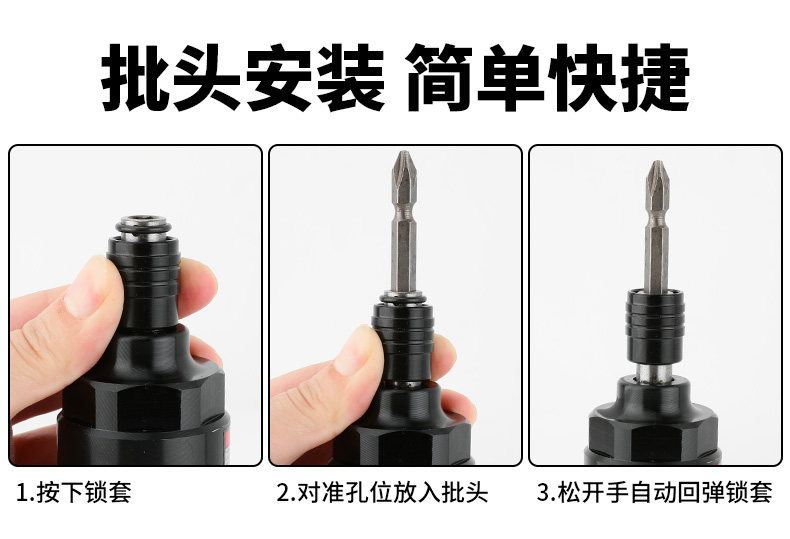 批头安装 简单快捷

1.按下锁套

2.对准孔位放入批头

3.松开手自动回弹锁套